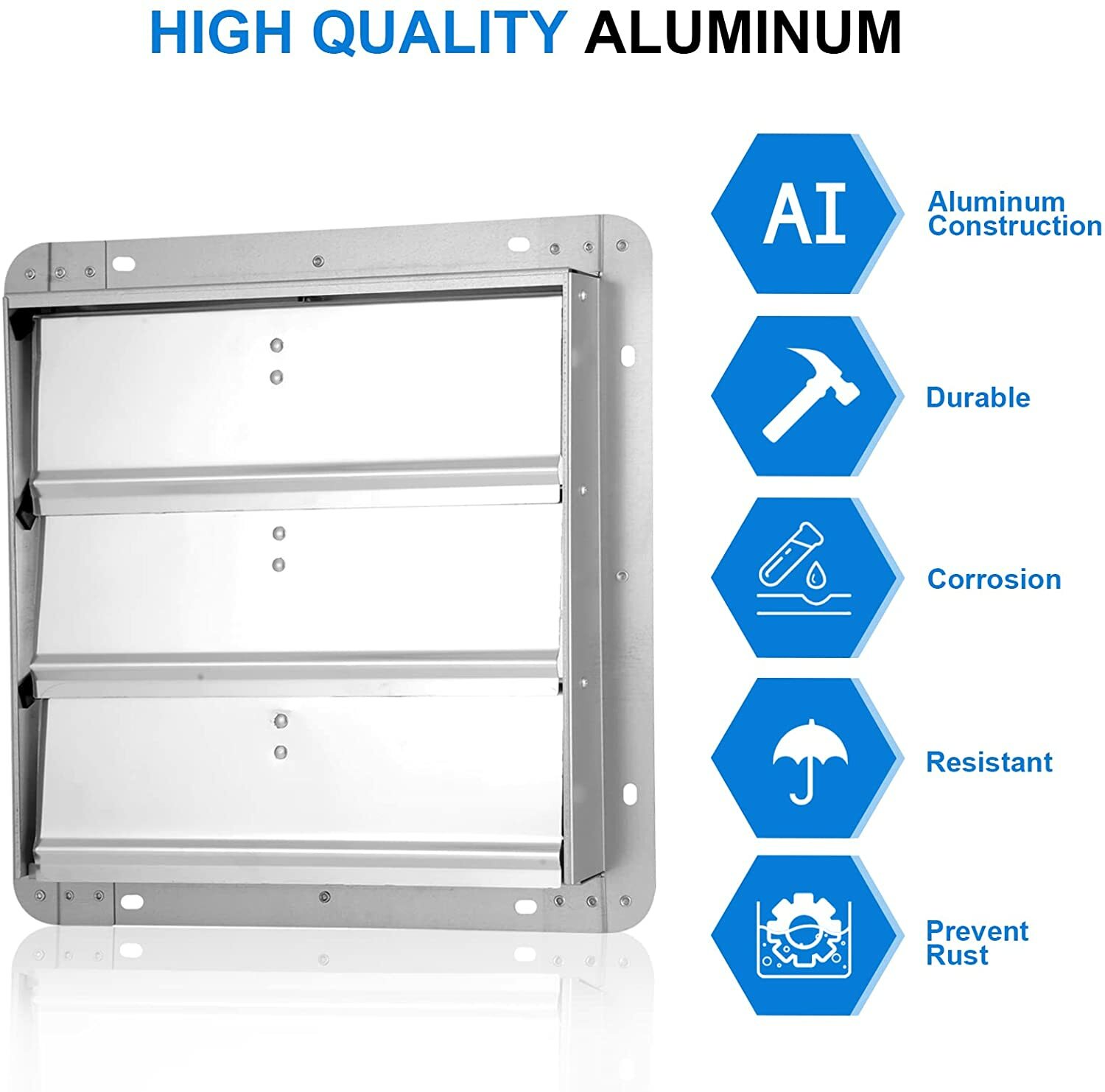 HIGH QUALITY ALUMINUM

AI

Aluminum Construction

Durable

Corrosion

Resistant

Prevent Rust