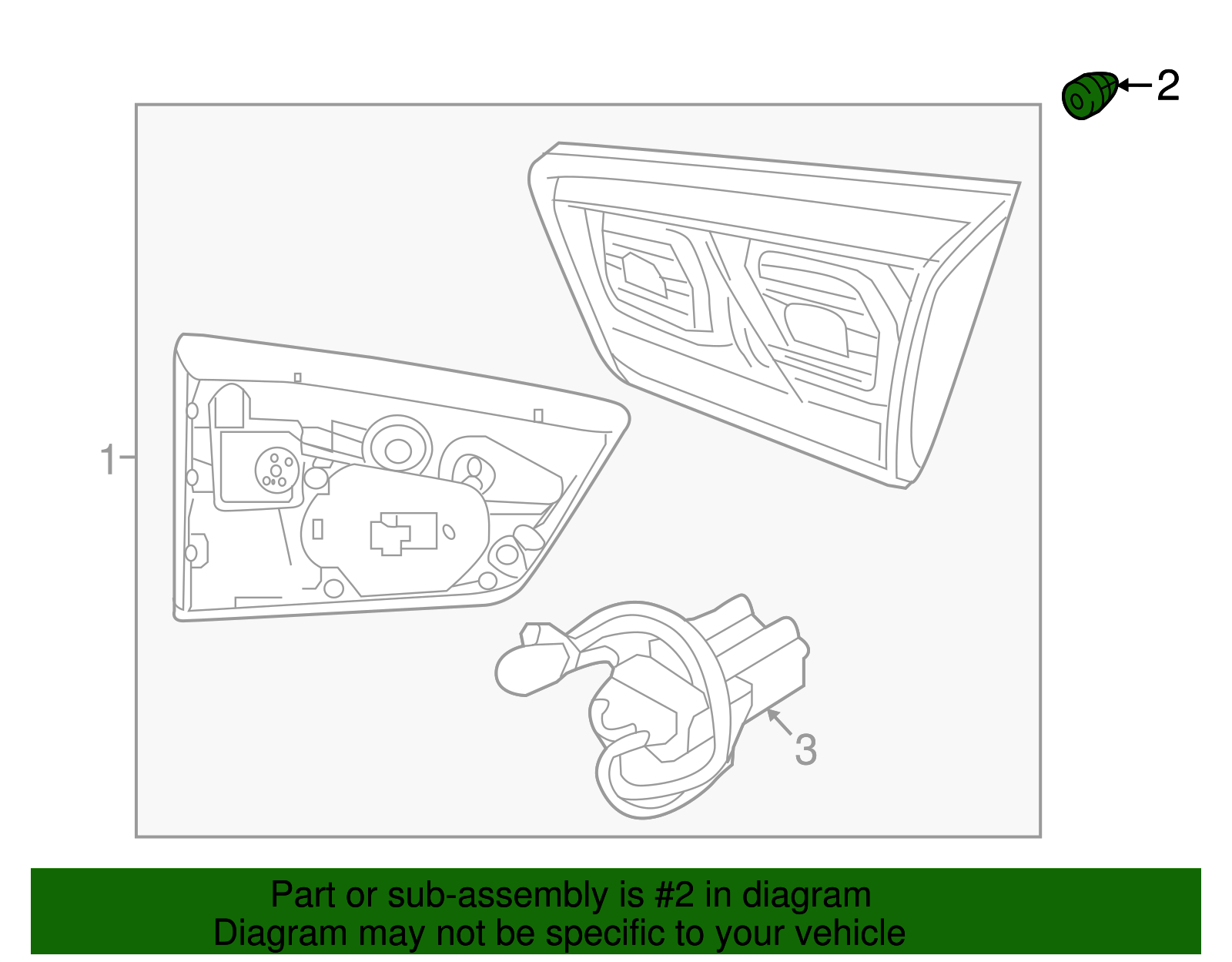 2

1

3

Part or sub-assembly is #2 in diagram
Diagram may not be specific to your vehicle