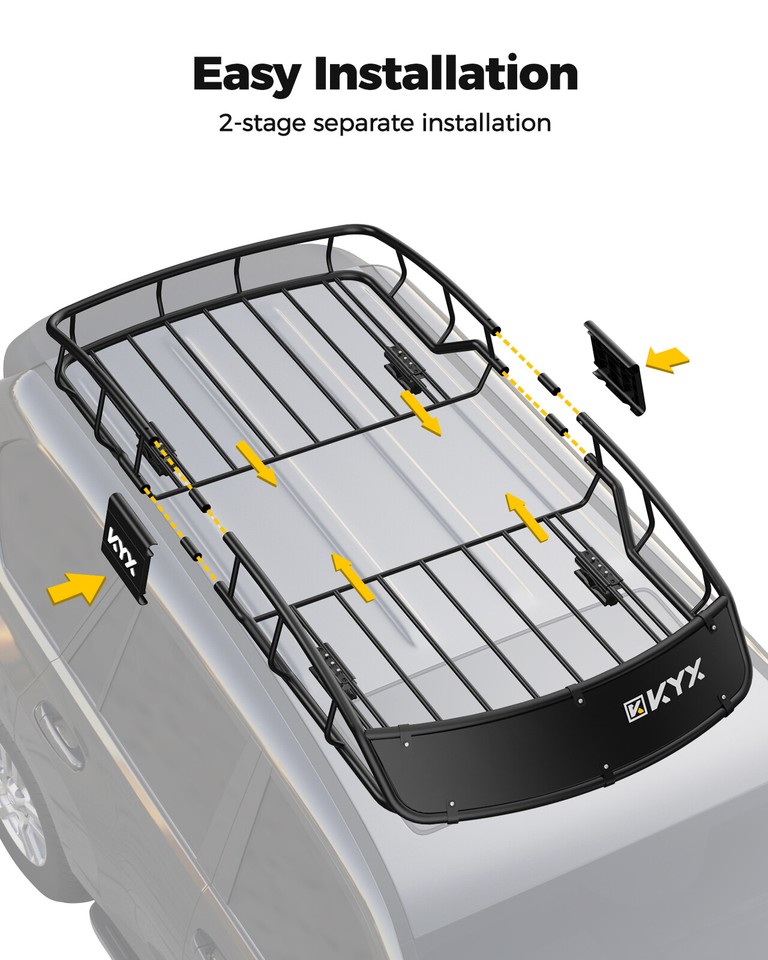 Easy Installation

2-stage separate installation

KYX

KYX