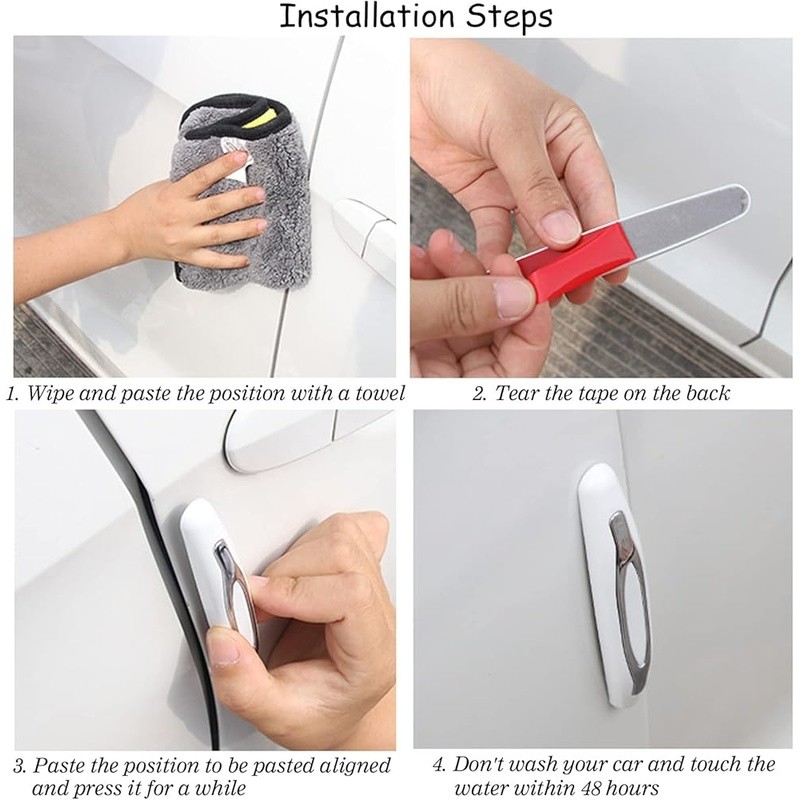 Installation Steps

1. Wipe and paste the position with a towel

2. Tear the tape on the back

3. Paste the position to be pasted aligned and press it for a while

4. Don't wash your car and touch the water within 48 hours