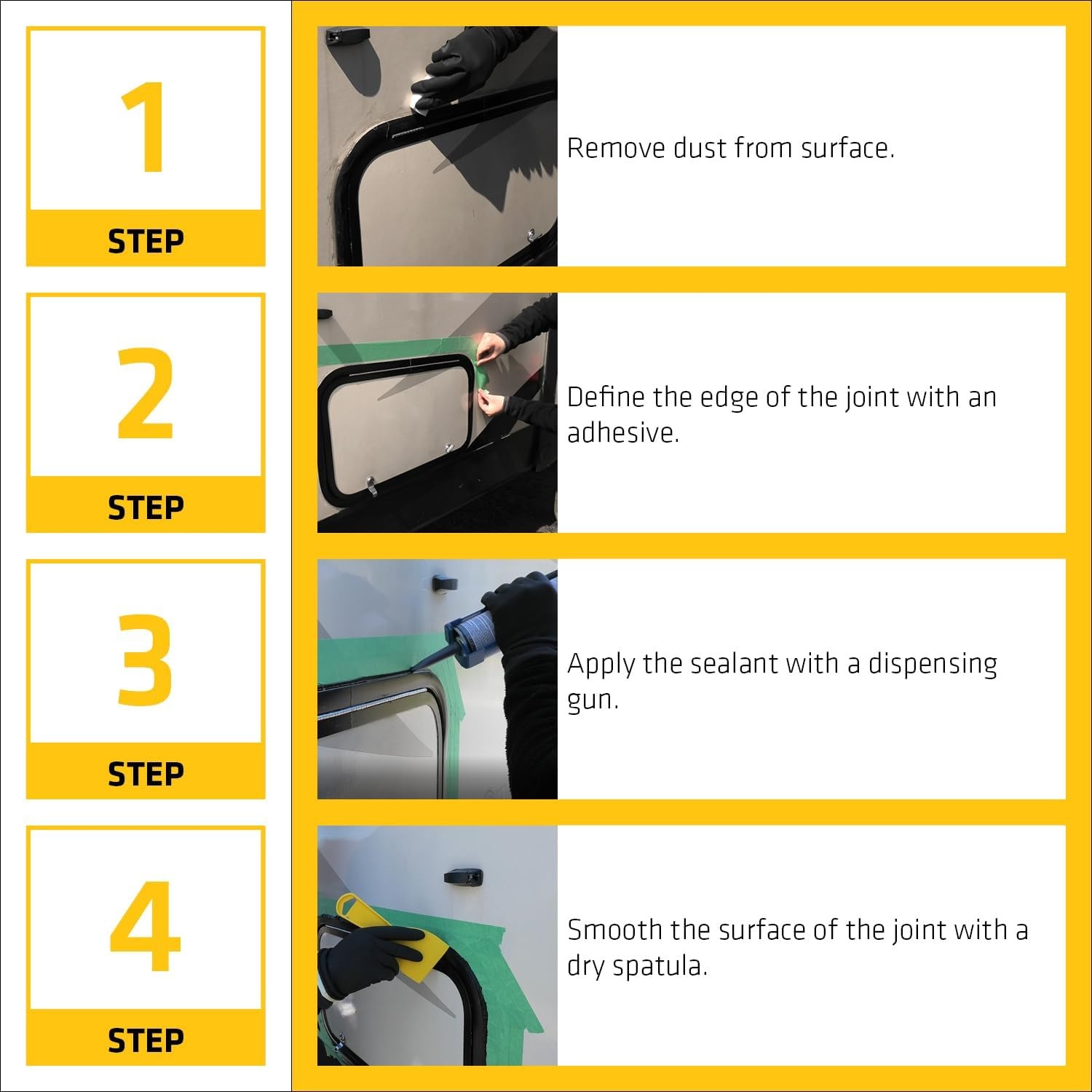 1
STEP

Remove dust from surface.

2
STEP

Define the edge of the joint with an adhesive.

3
STEP

Apply the sealant with a dispensing gun.

4
STEP

Smooth the surface of the joint with a dry spatula.