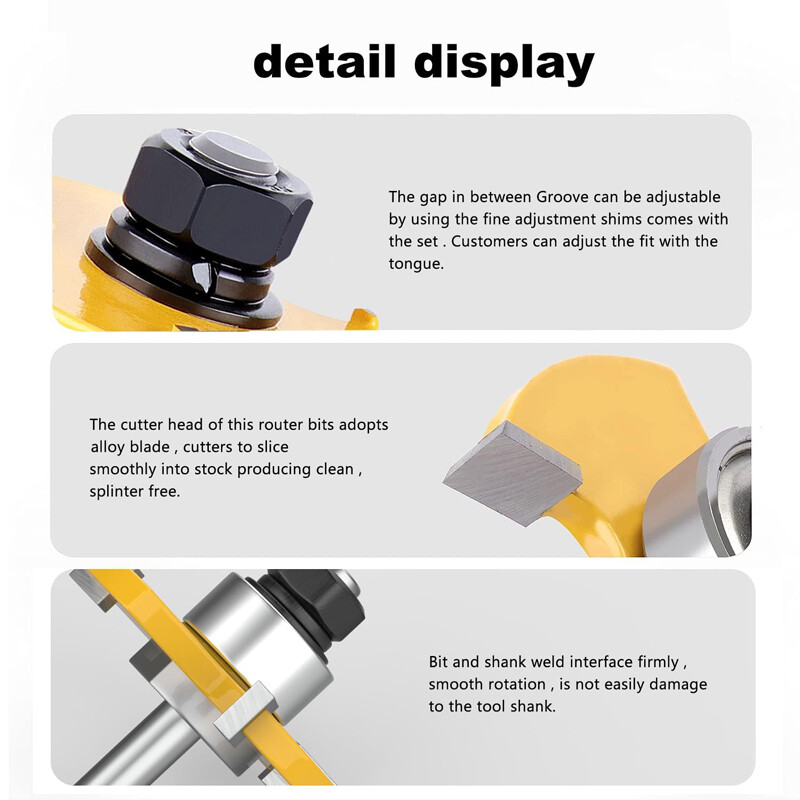 detail display

The gap in between Groove can be adjustable by using the fine adjustment shims comes with the set . Customers can adjust the fit with the tongue.

The cutter head of this router bits adopts alloy blade , cutters to slice smoothly into stock producing clean , splinter free.

Bit and shank weld interface firmly , smooth rotation , is not easily damage to the tool shank.