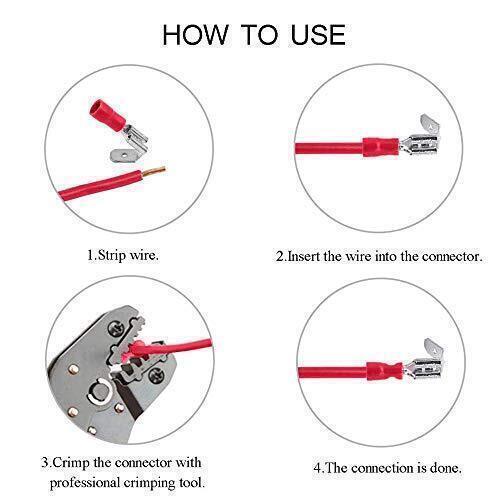 HOW TO USE

1.Strip wire.

2.Insert the wire into the connector.

3.Crimp the connector with professional crimping tool.

4.The connection is done.