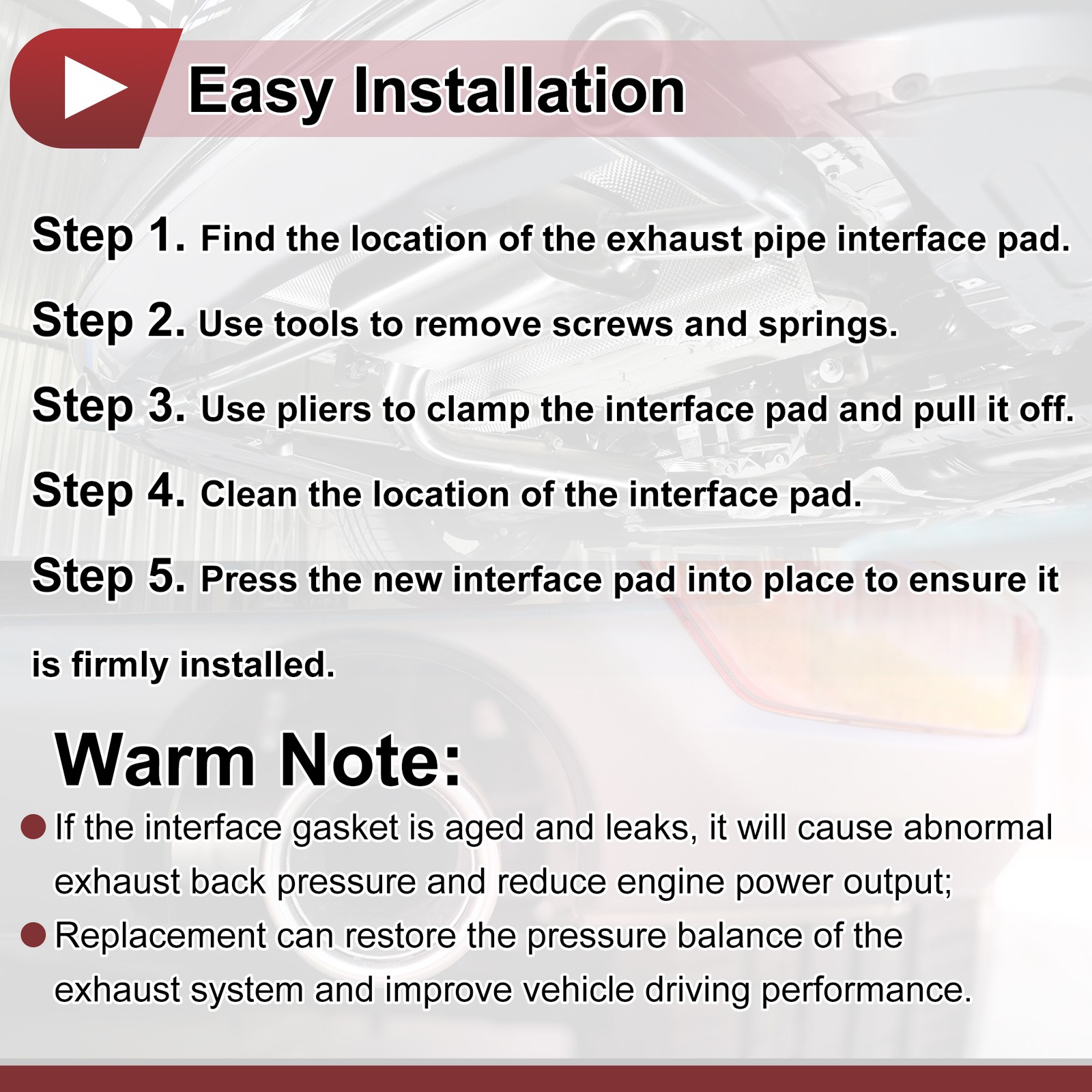 Easy Installation

Step 1. Find the location of the exhaust pipe interface pad.

Step 2. Use tools to remove screws and springs.

Step 3. Use pliers to clamp the interface pad and pull it off.

Step 4. Clean the location of the interface pad.

Step 5. Press the new interface pad into place to ensure it is firmly installed.

Warm Note:

If the interface gasket is aged and leaks, it will cause abnormal exhaust back pressure and reduce engine power output;

Replacement can restore the pressure balance of the exhaust system and improve vehicle driving performance.