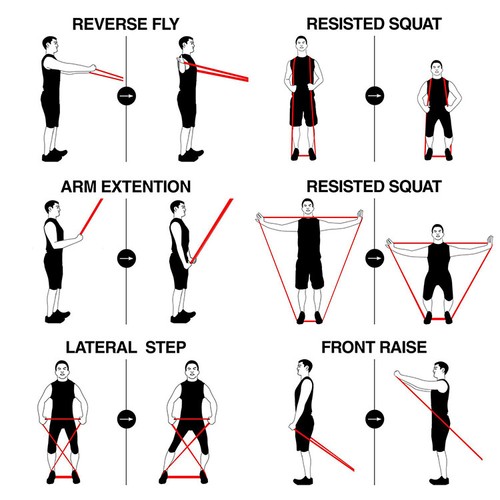 REVERSE FLY

RESISTED SQUAT

ARM EXTENTION

RESISTED SQUAT

LATERAL STEP

FRONT RAISE