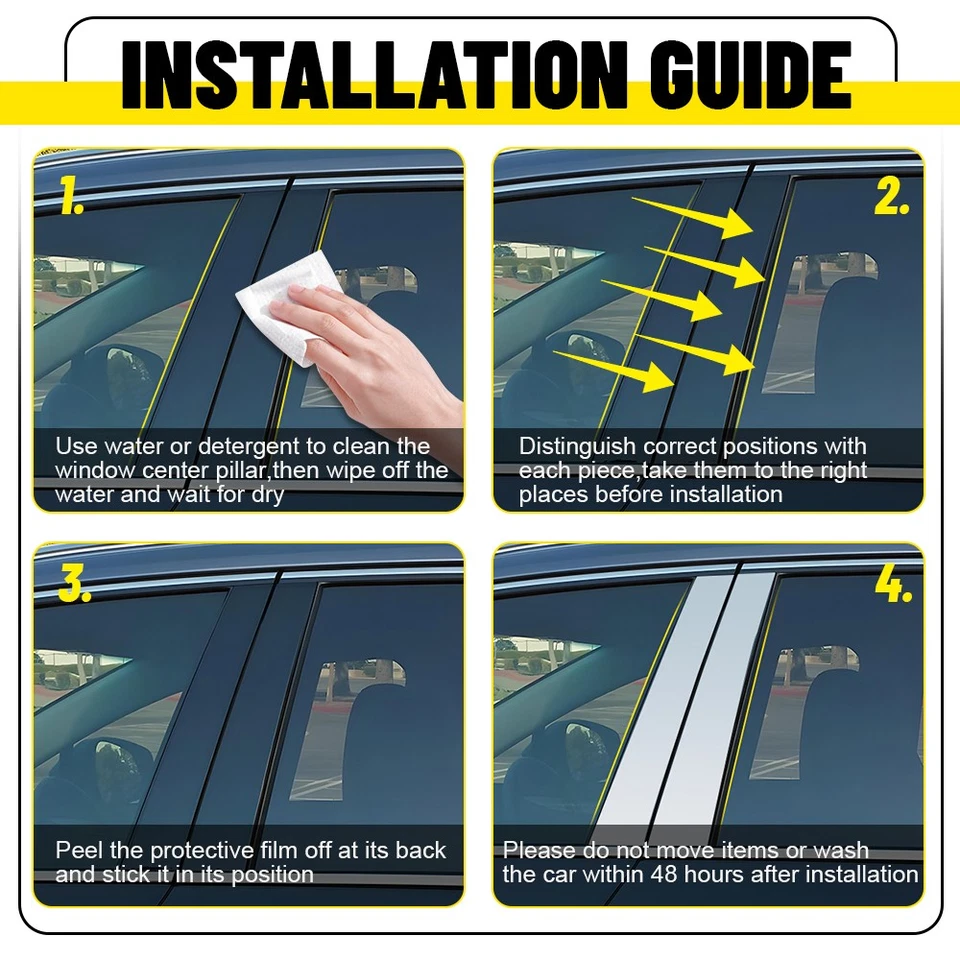 INSTALLATION GUIDE

1.

Use water or detergent to clean the window center pillar,then wipe off the water and wait for dry

2.

Distinguish correct positions with each piece,take them to the right places before installation

3.

Peel the protective film off at its back and stick it in its position

4.

Please do not move items or wash the car within 48 hours after installation