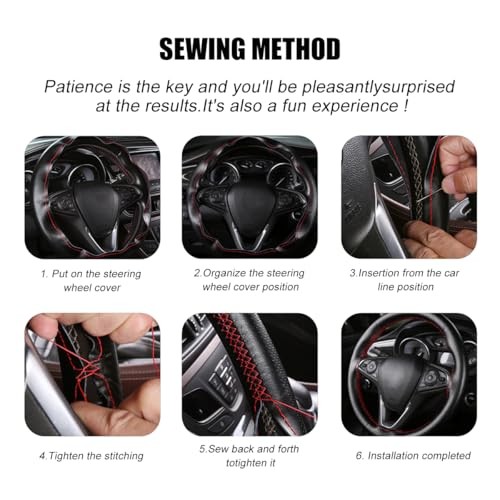 SEWING METHOD

Patience is the key and you'll be pleasantlysurprised at the results.It's also a fun experience !

1. Put on the steering wheel cover

2.Organize the steering wheel cover position

3.Insertion from the car line position

4.Tighten the stitching

5.Sew back and forth totighten it

6. Installation completed