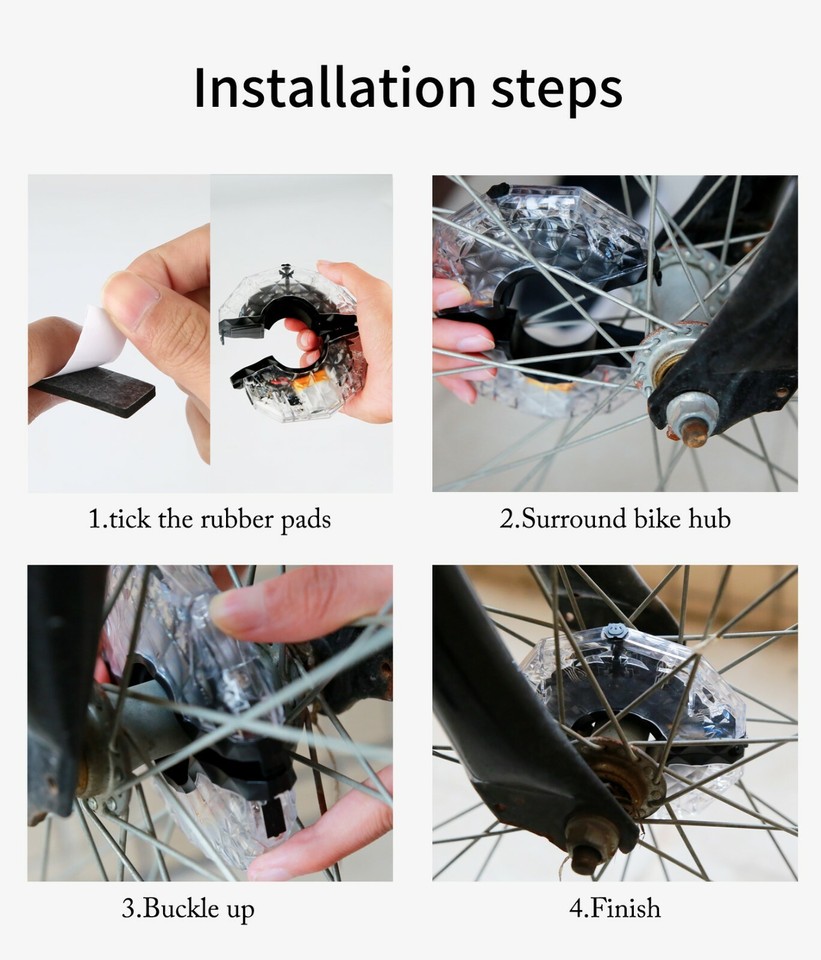 Installation steps

1.tick the rubber pads

2.Surround bike hub

3.Buckle up

4.Finish