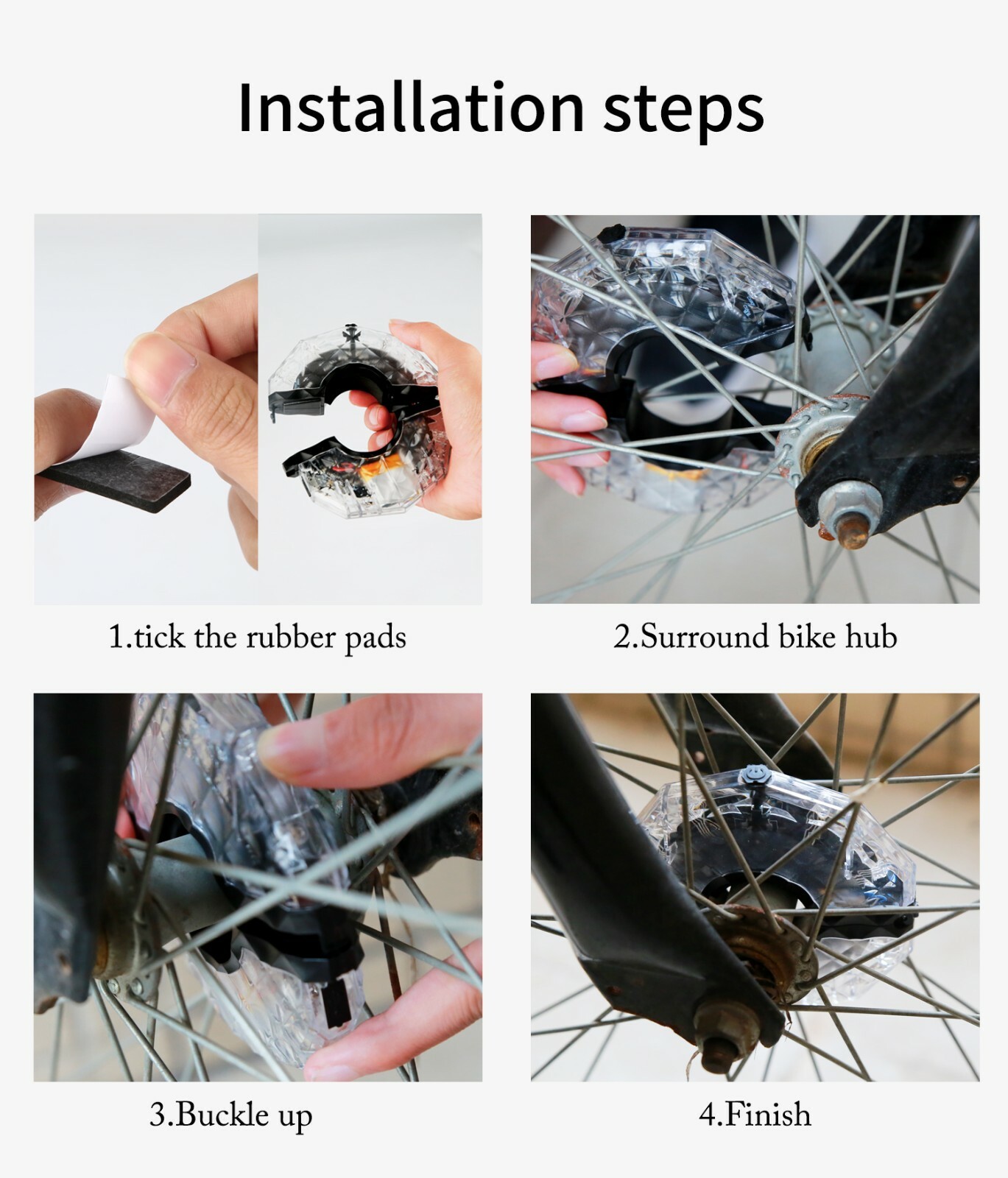 Installation steps

1.tick the rubber pads

2.Surround bike hub

3.Buckle up

4.Finish