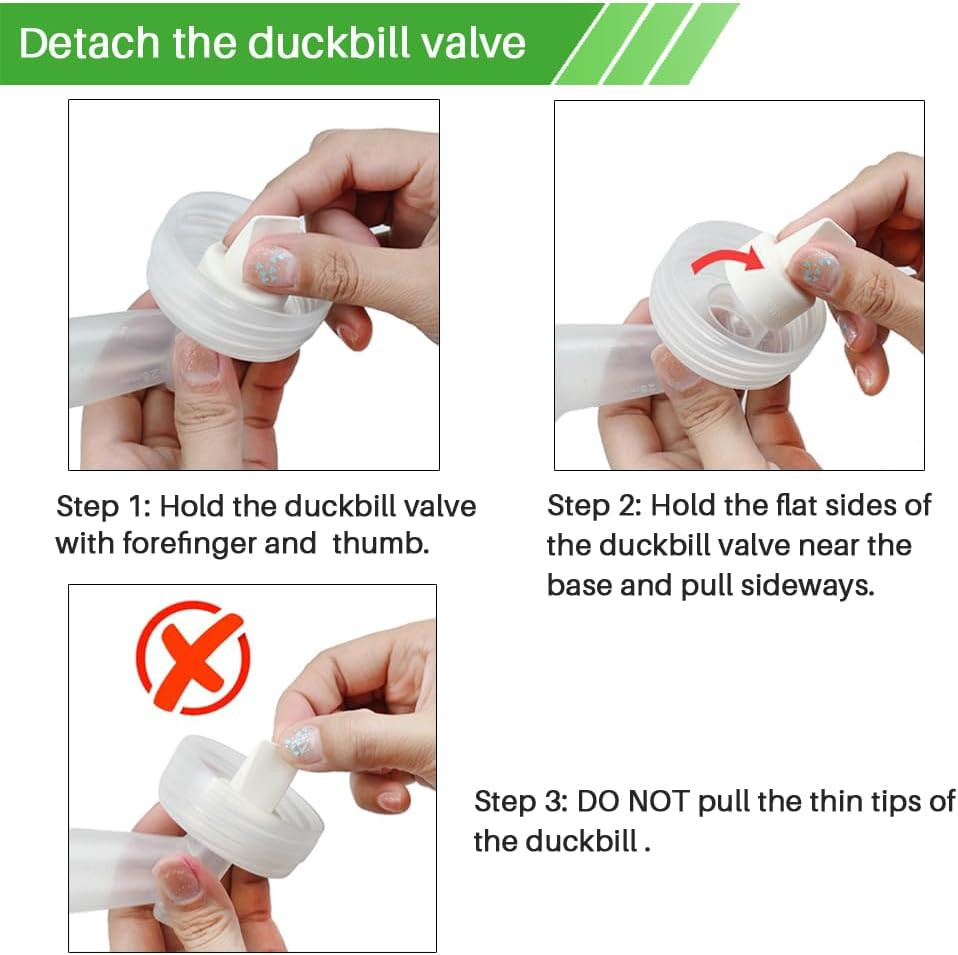 Detach the duckbill valve

Step 1: Hold the duckbill valve with forefinger and  thumb.

Step 2: Hold the flat sides of the duckbill valve near the base and pull sideways.

Step 3: DO NOT pull the thin tips of the duckbill .