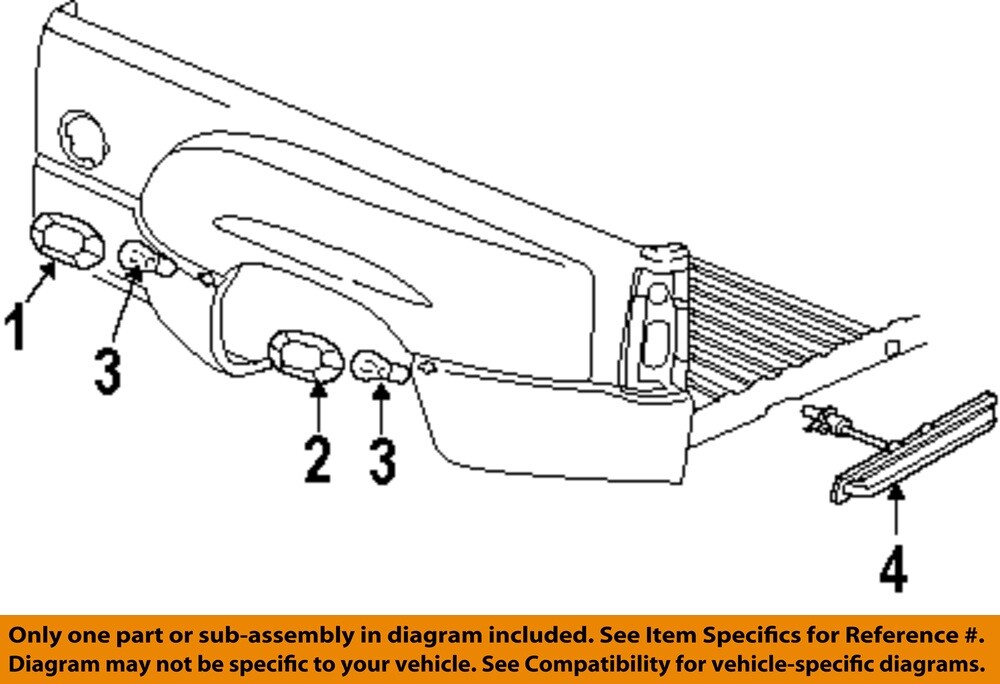 1
3
2
3
4

Only one part or sub-assembly in diagram included. See Item Specifics for Reference #.
Diagram may not be specific to your vehicle. See Compatibility for vehicle-specific diagrams.