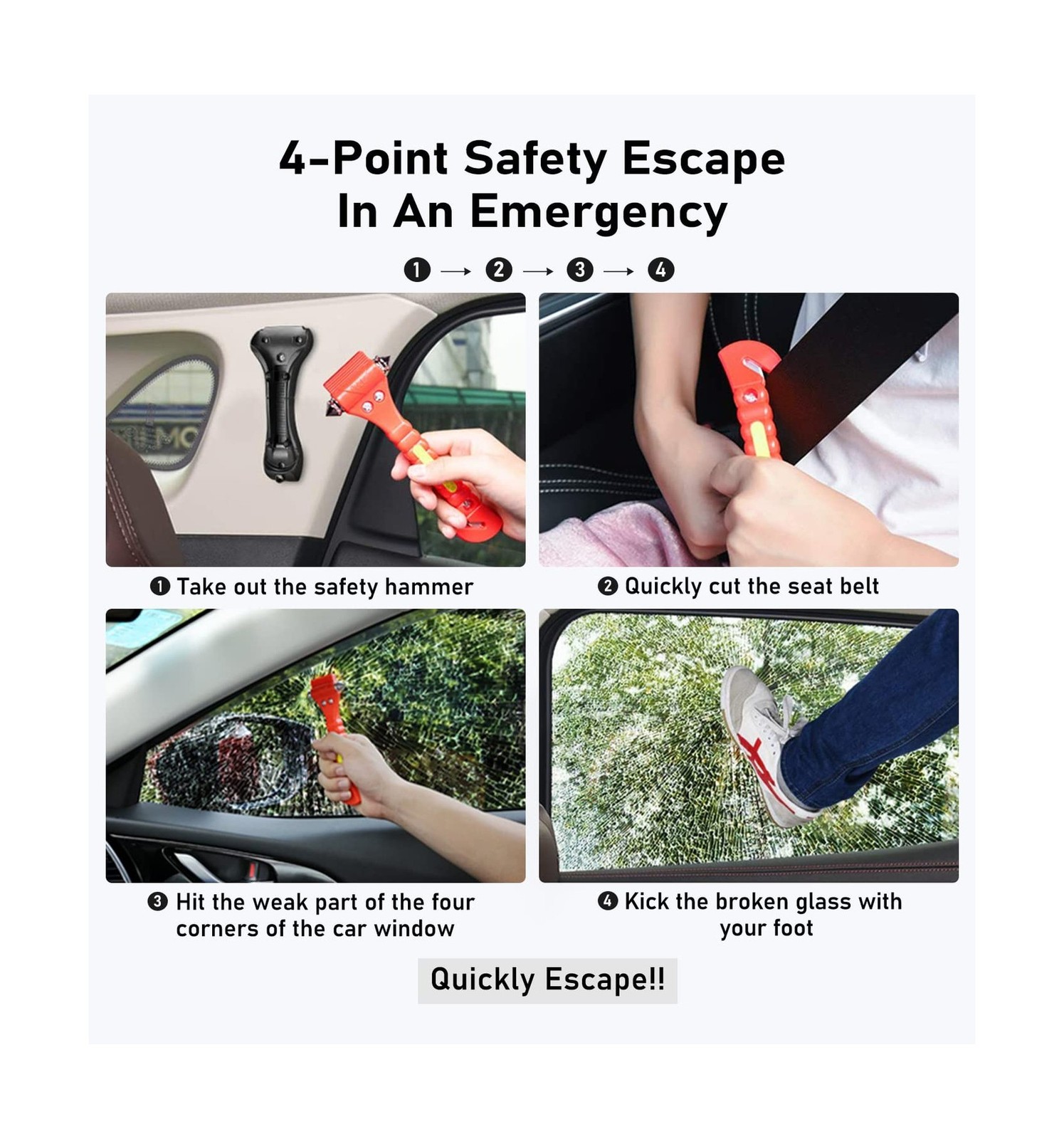 4-Point Safety Escape
In An Emergency

❶ → ❷ → ❸ → ❹

❶ Take out the safety hammer

❷ Quickly cut the seat belt

❸ Hit the weak part of the four corners of the car window

❹ Kick the broken glass with your foot

Quickly Escape!!