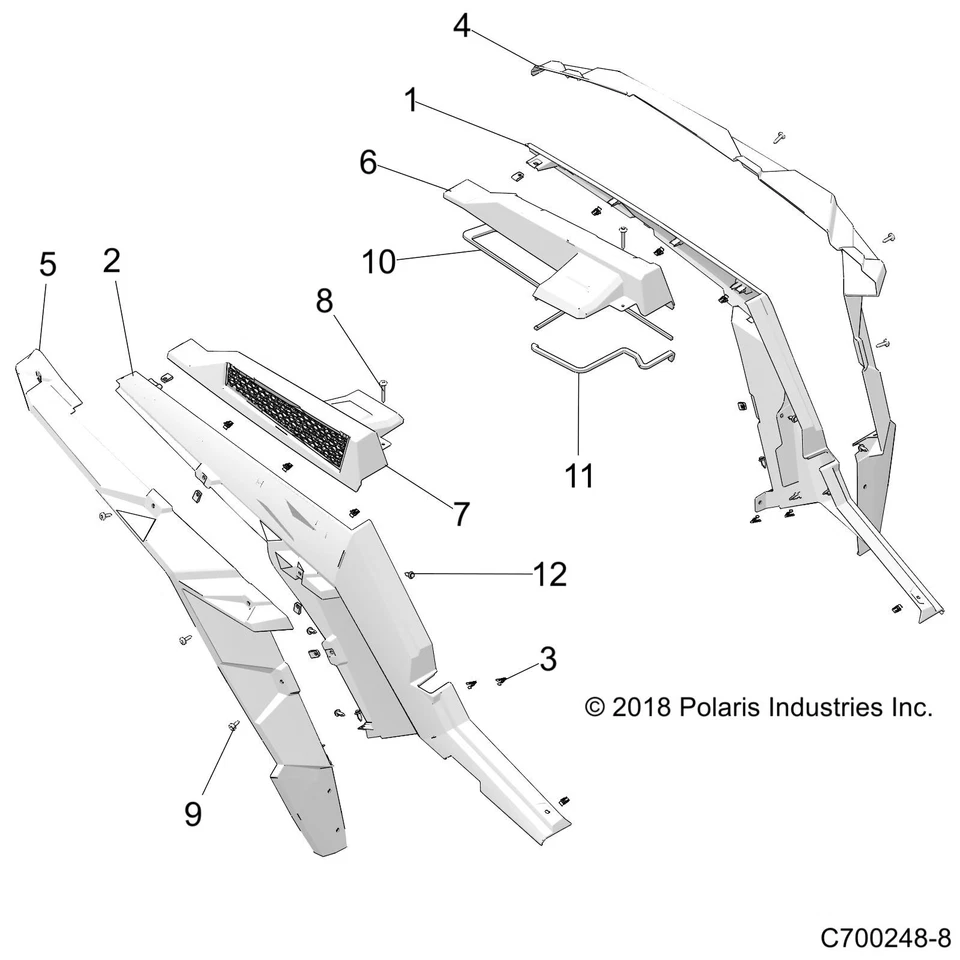 4
1
6
10
5
2
8
11
7
12
3
© 2018 Polaris Industries Inc.
9
C700248-8