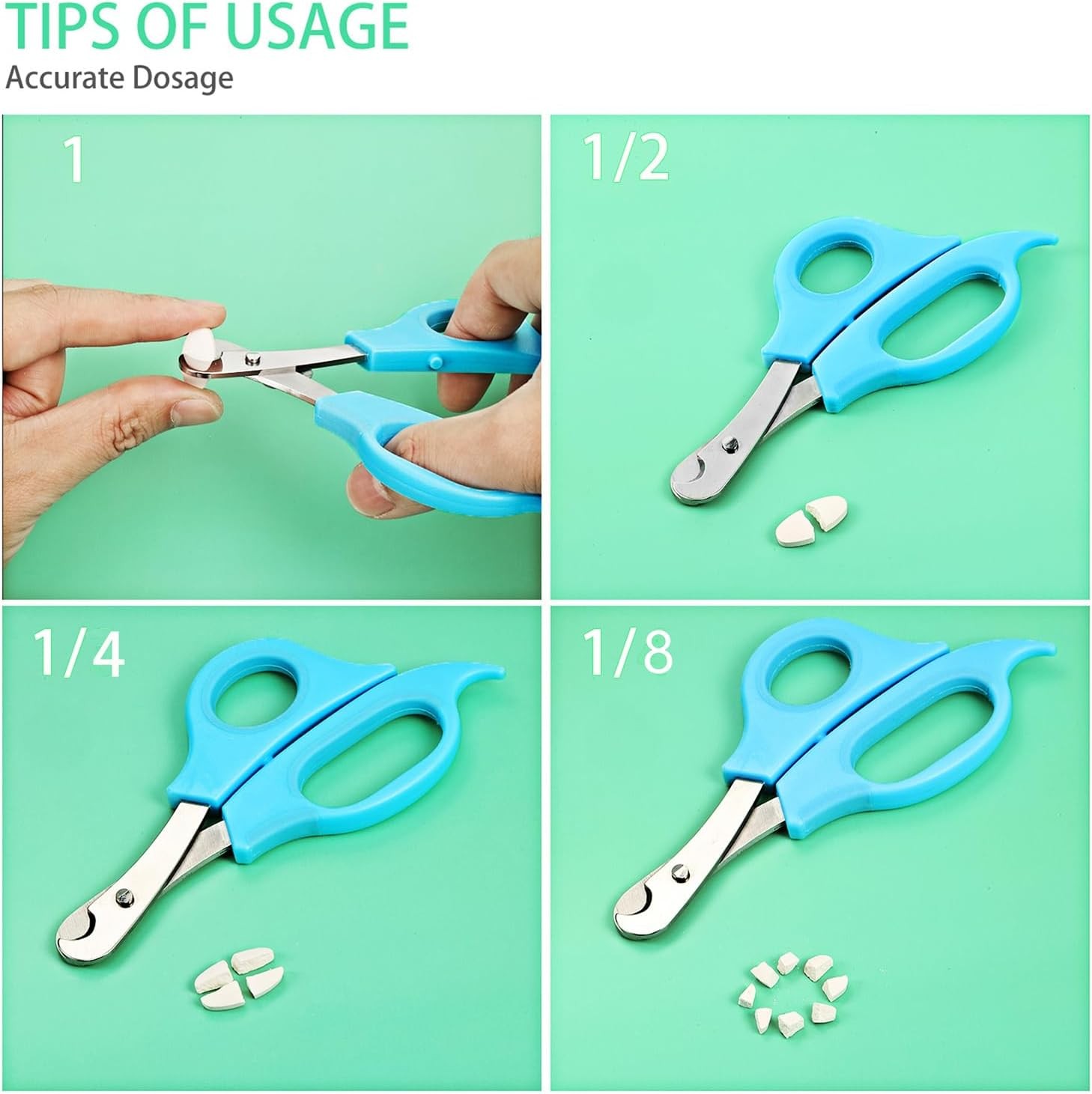 TIPS OF USAGE
Accurate Dosage

1

1/2

1/4

1/8