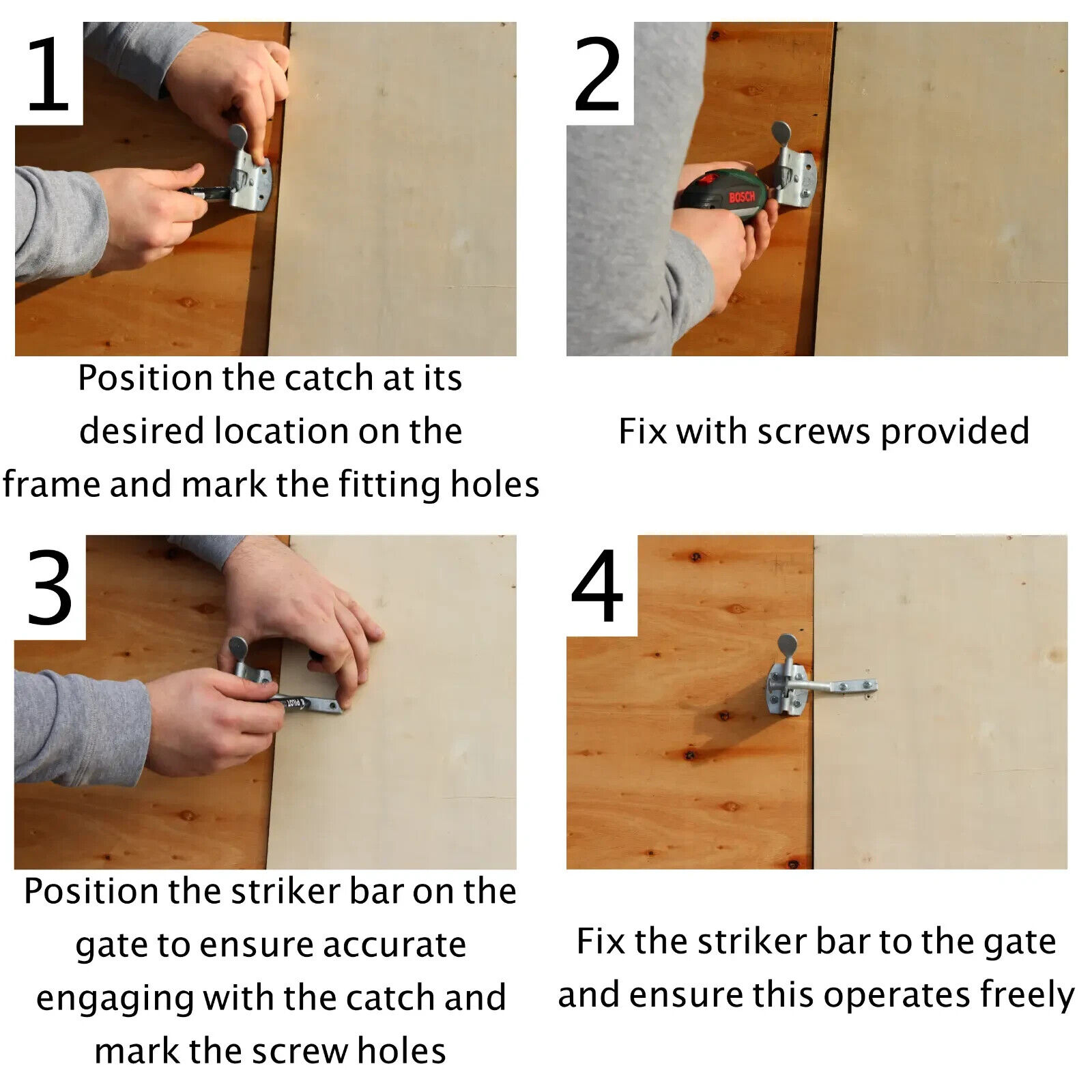 1

Position the catch at its desired location on the frame and mark the fitting holes

2

BOSCH

Fix with screws provided

3

PILOT

Position the striker bar on the gate to ensure accurate engaging with the catch and mark the screw holes

4

Fix the striker bar to the gate and ensure this operates freely