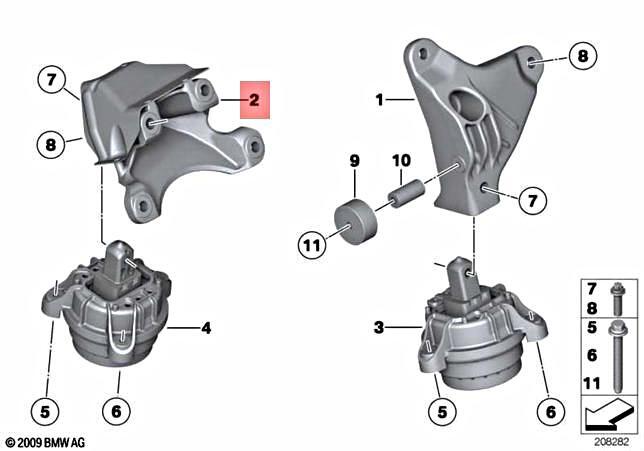 7
8
2
1
8
9
10
7
11
4
3
5
6
5
6
7
8
5
6
11
© 2009 BMW AG
208282