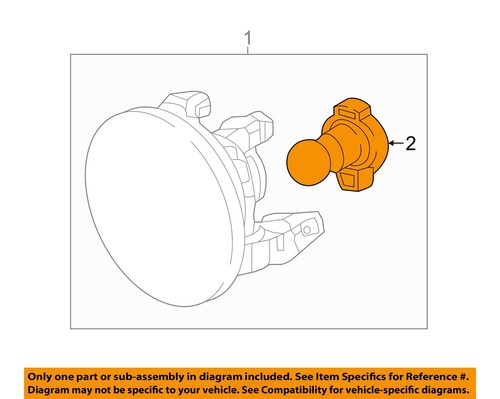 1

2

Only one part or sub-assembly in diagram included. See Item Specifics for Reference #.
Diagram may not be specific to your vehicle. See Compatibility for vehicle-specific diagrams.