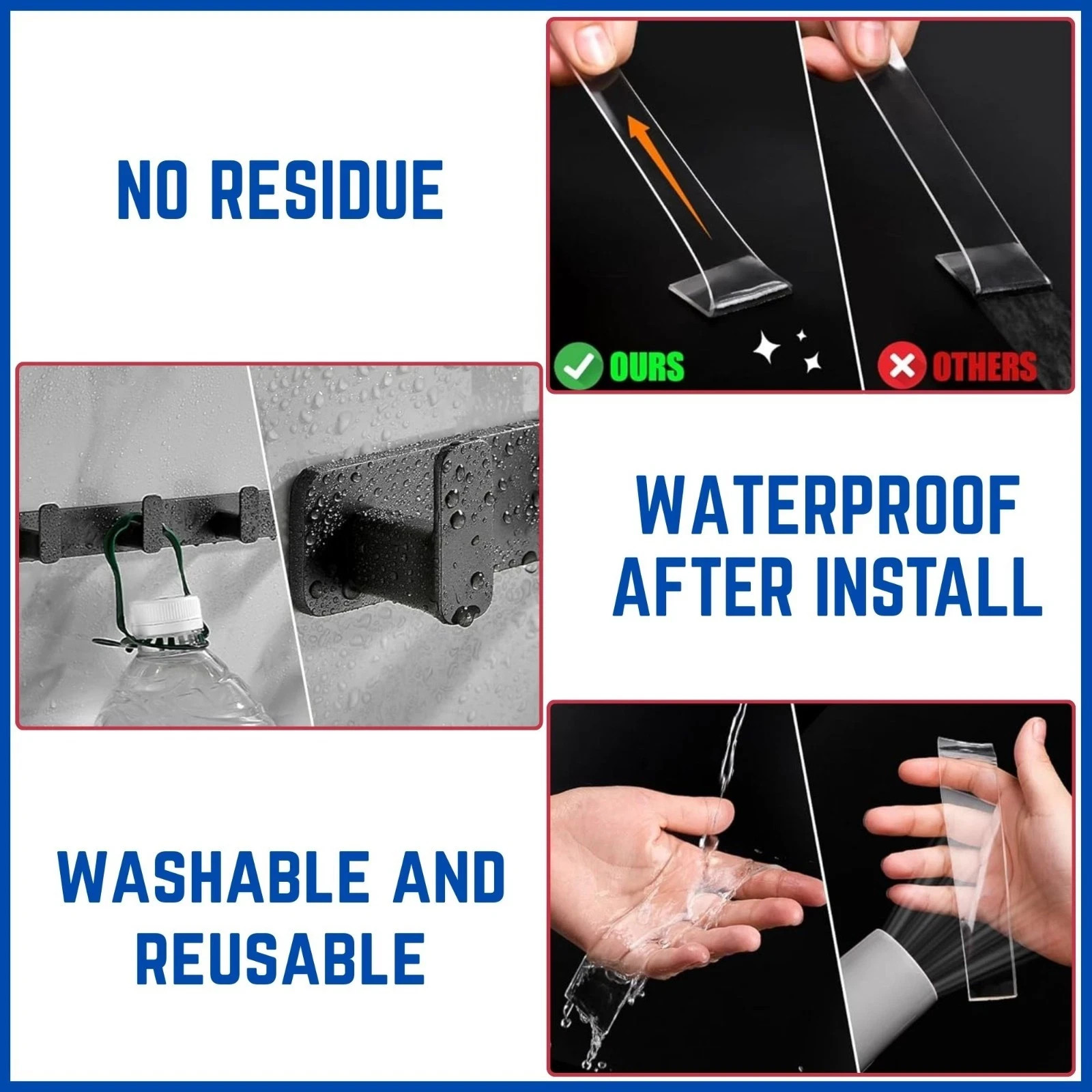 NO RESIDUE

OURS

OTHERS

WATERPROOF AFTER INSTALL

WASHABLE AND REUSABLE