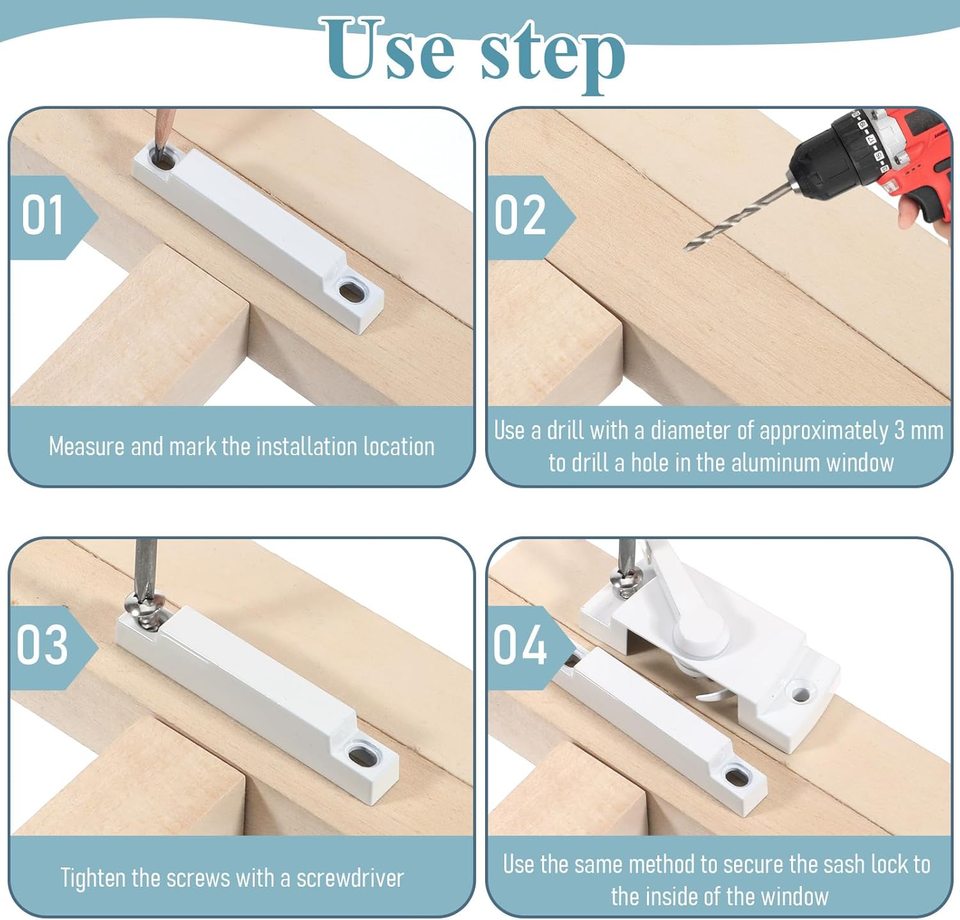 Use step

01

Measure and mark the installation location

02

Use a drill with a diameter of approximately 3 mm to drill a hole in the aluminum window

03

Tighten the screws with a screwdriver

04

Use the same method to secure the sash lock to the inside of the window