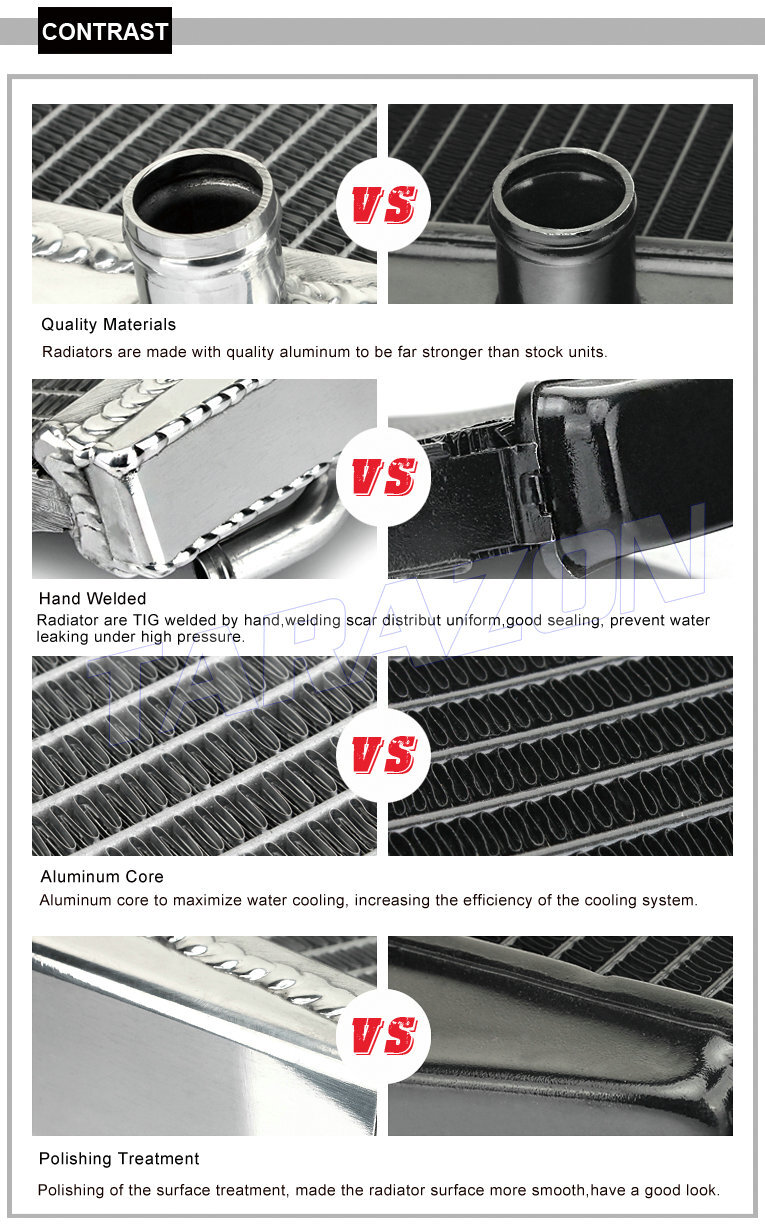 CONTRAST

VS

Quality Materials

Radiators are made with quality aluminum to be far stronger than stock units.

VS

Hand Welded

Radiator are TIG welded by hand,welding scar distribut uniform,good sealing, prevent water leaking under high pressure.

TARAZON

VS

Aluminum Core

Aluminum core to maximize water cooling, increasing the efficiency of the cooling system.

VS

Polishing Treatment

Polishing of the surface treatment, made the radiator surface more smooth,have a good look.