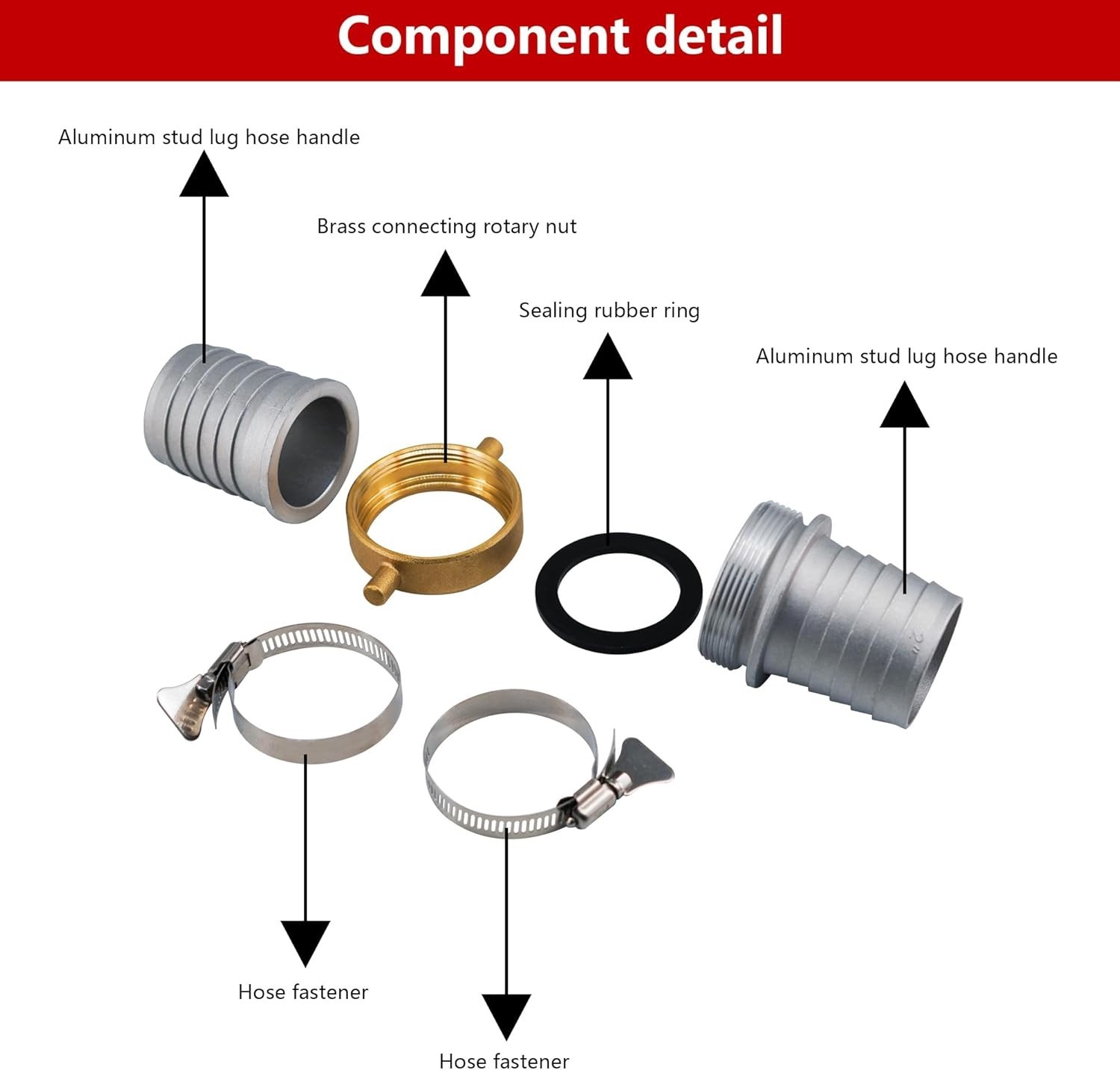 Component detail

Aluminum stud lug hose handle

Brass connecting rotary nut

Sealing rubber ring

Aluminum stud lug hose handle

2"

Hose fastener

Hose fastener