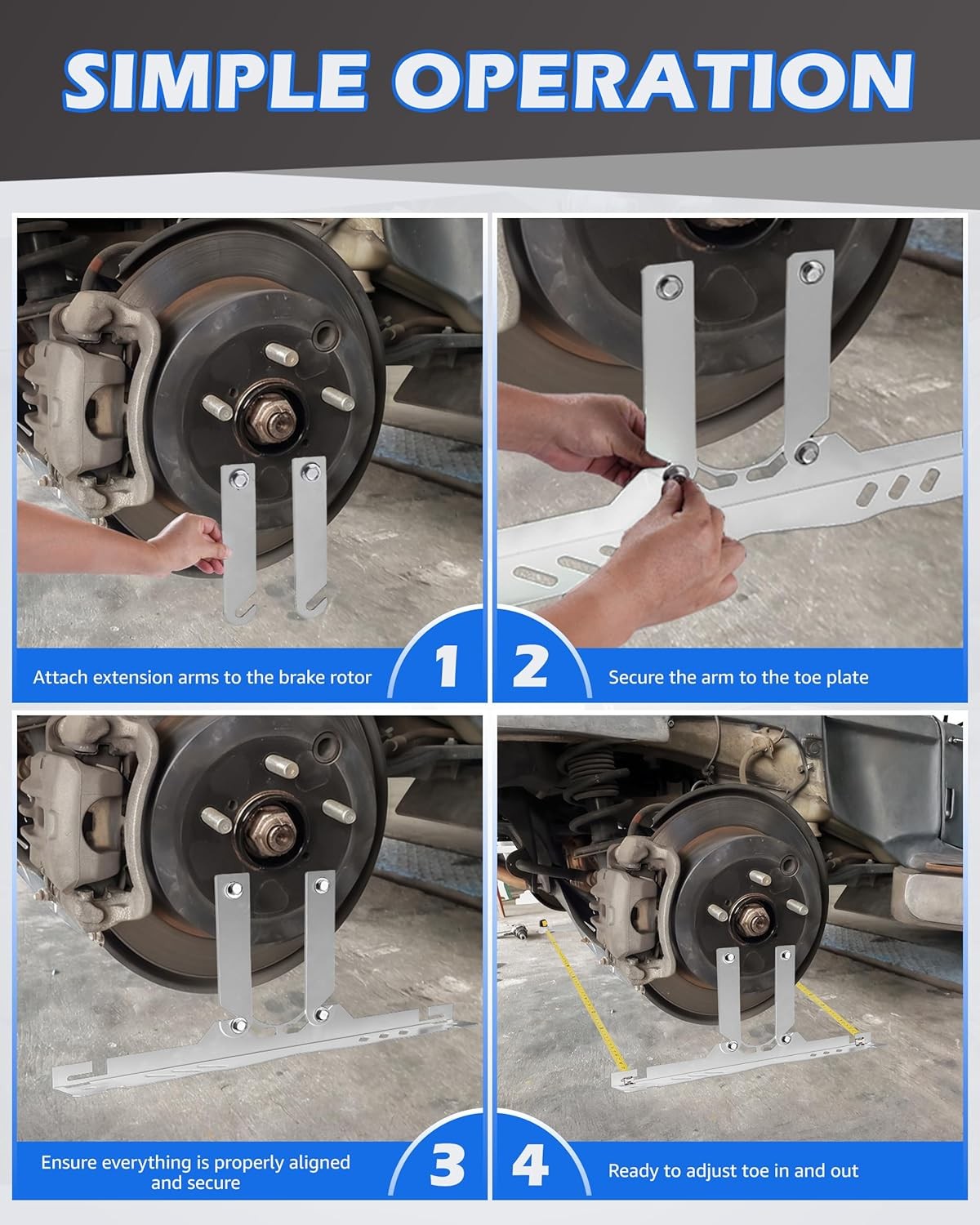 SIMPLE OPERATION

Attach extension arms to the brake rotor

1

2

Secure the arm to the toe plate

Ensure everything is properly aligned and secure

3

4

Ready to adjust toe in and out