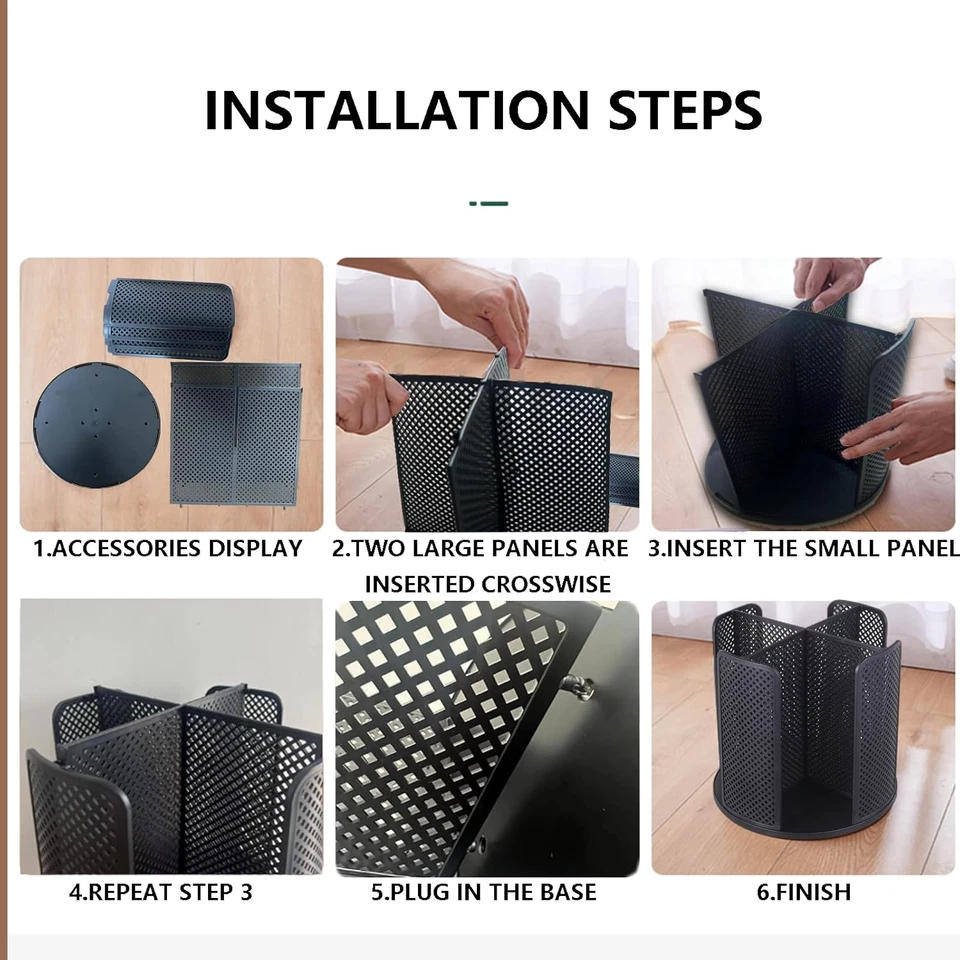 INSTALLATION STEPS

1.ACCESSORIES DISPLAY

2.TWO LARGE PANELS ARE INSERTED CROSSWISE

3.INSERT THE SMALL PANEL

4.REPEAT STEP 3

5.PLUG IN THE BASE

6.FINISH