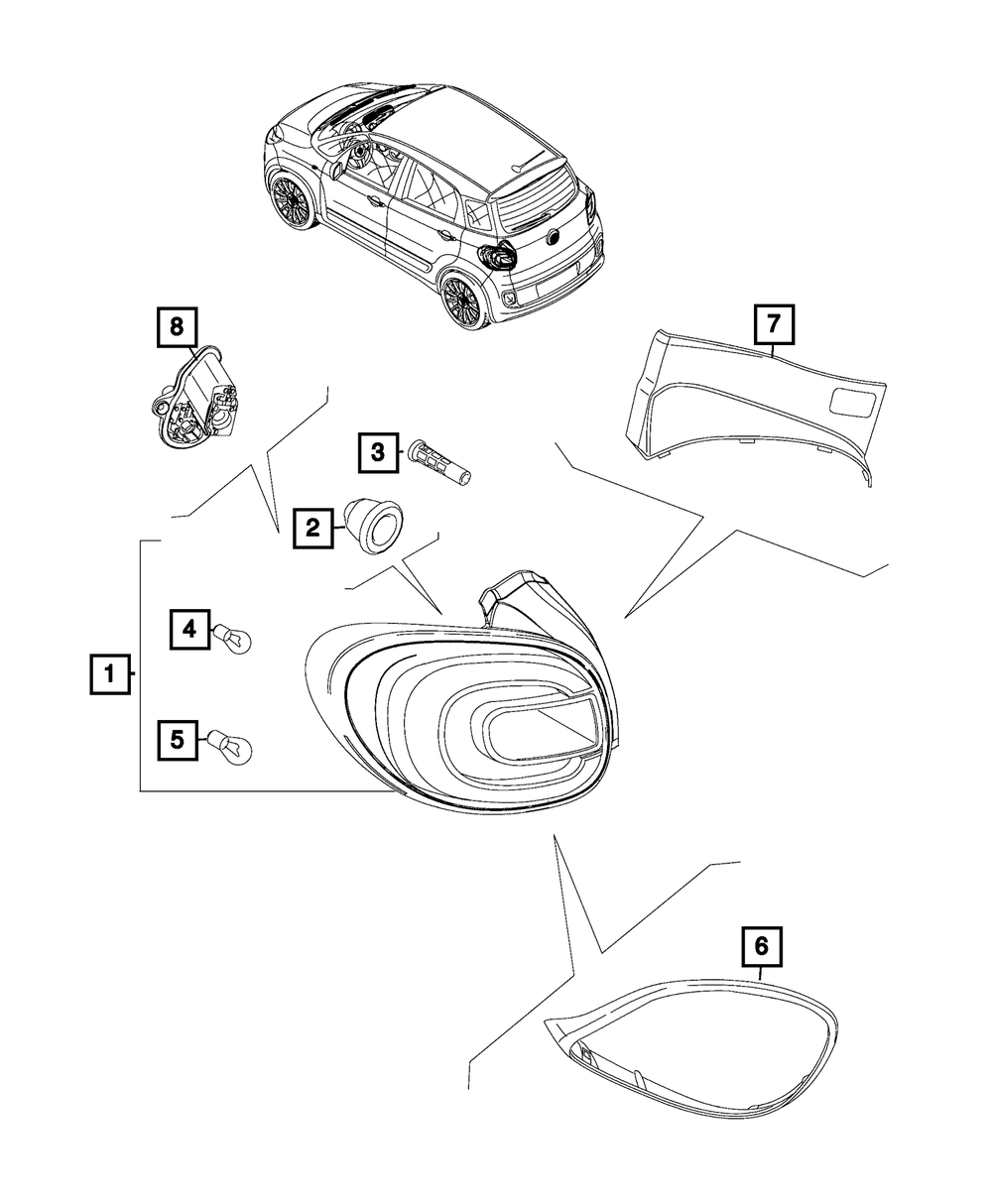 8
7
3
2
4
1
5
6