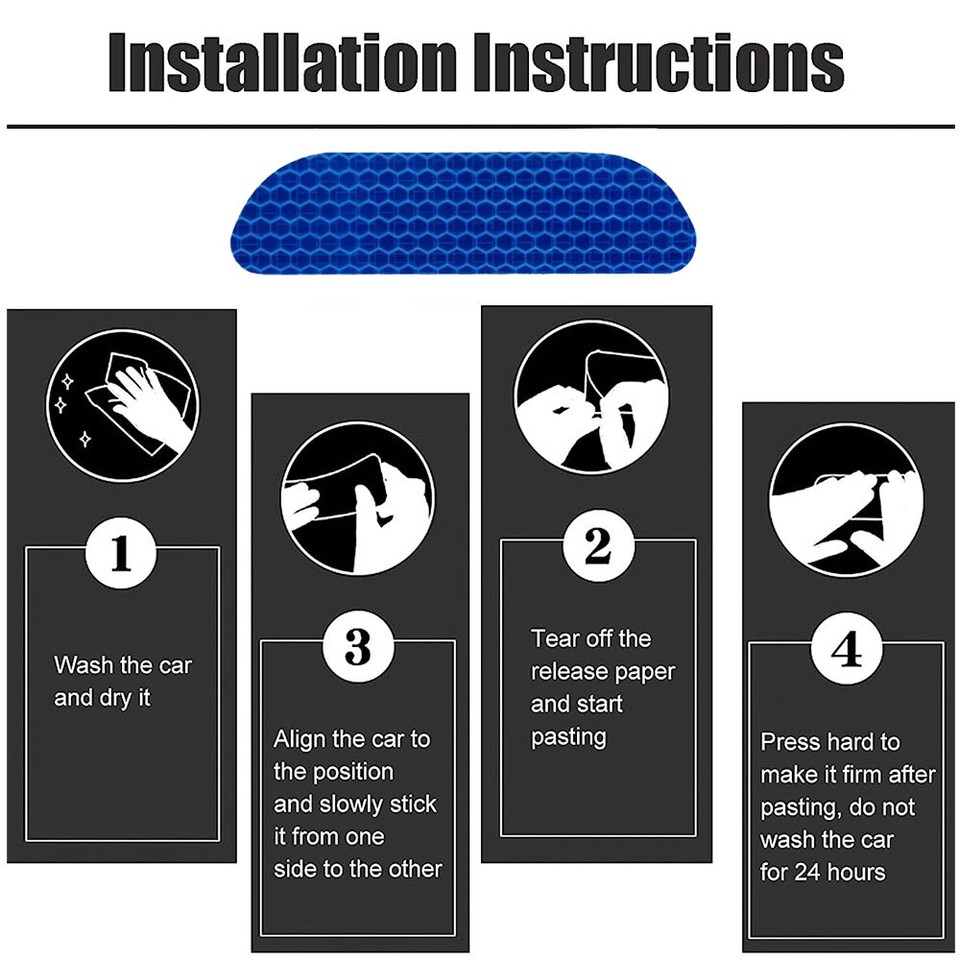 Installation Instructions

1

Wash the car and dry it

3

Align the car to the position and slowly stick it from one side to the other

2

Tear off the release paper and start pasting

4

Press hard to make it firm after pasting, do not wash the car for 24 hours