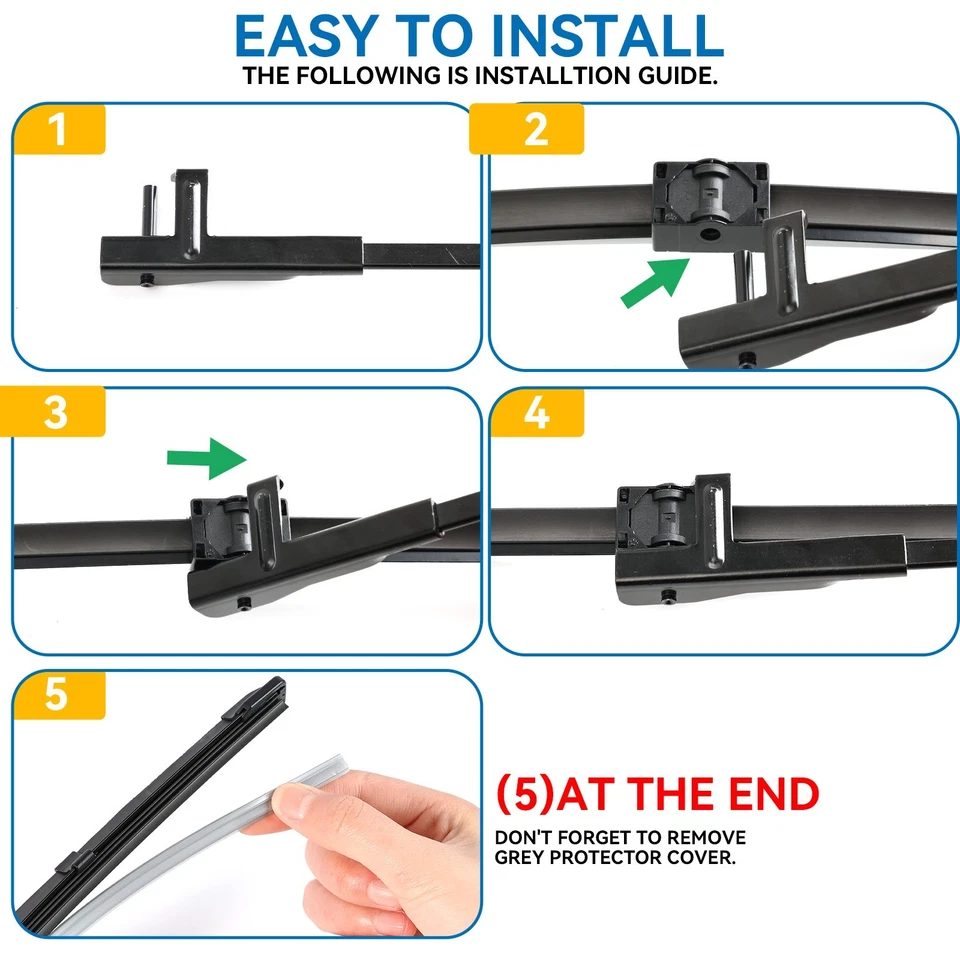 EASY TO INSTALL
THE FOLLOWING IS INSTALLTION GUIDE.

1

2

3

4

5

(5)AT THE END
DON'T FORGET TO REMOVE GREY PROTECTOR COVER.