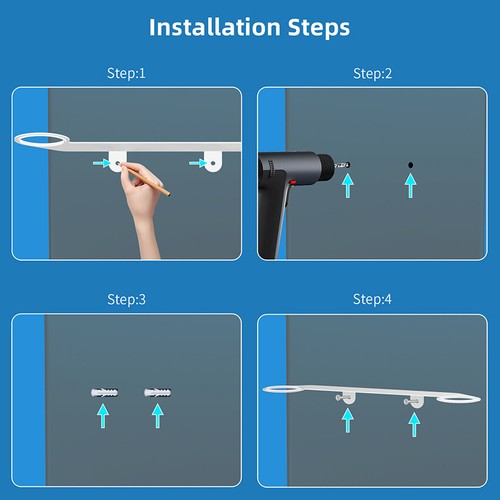 Installation Steps

Step:1

Step:2

Step:3

Step:4