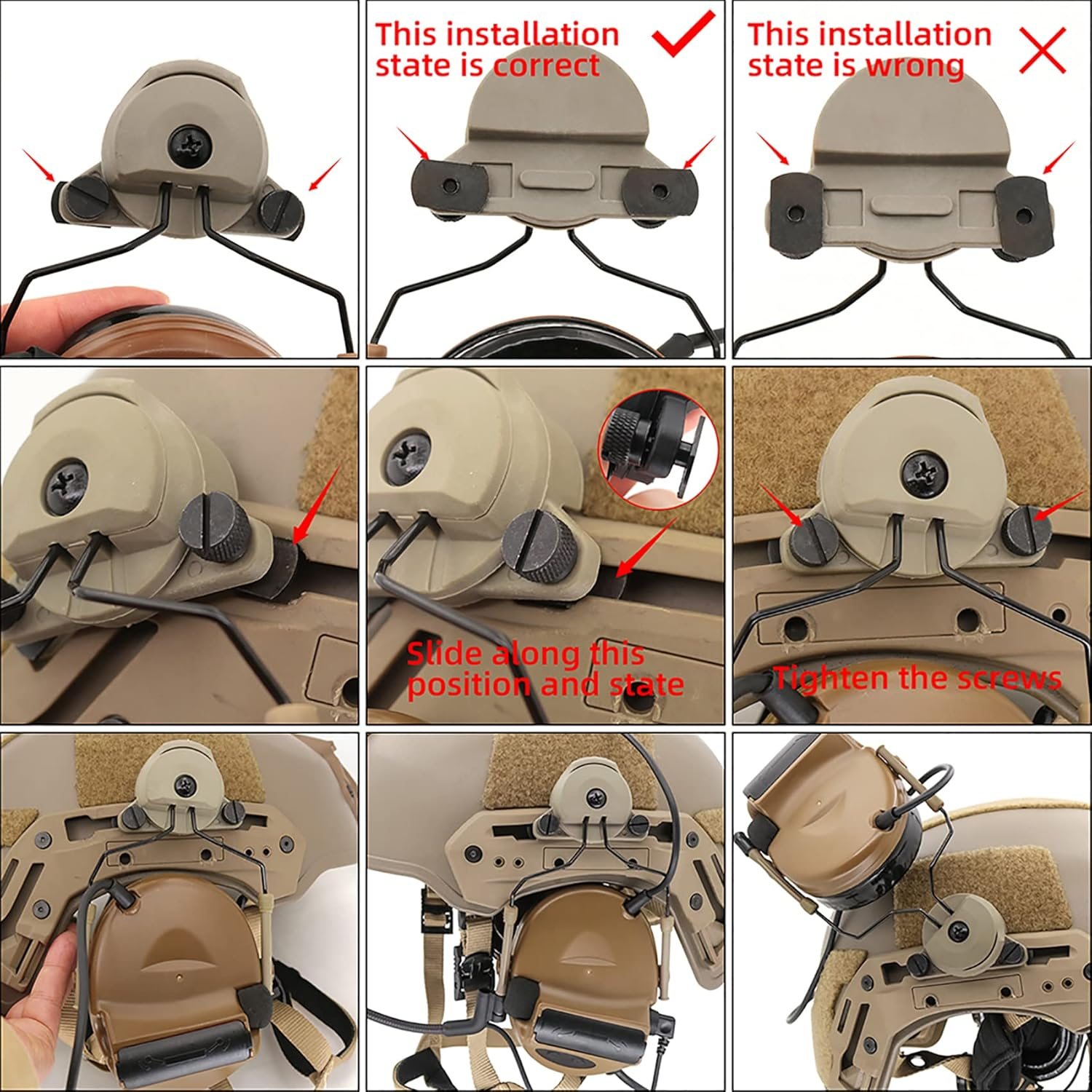 This installation state is correct

This installation state is wrong

Slide along this position and state

Tighten the screws