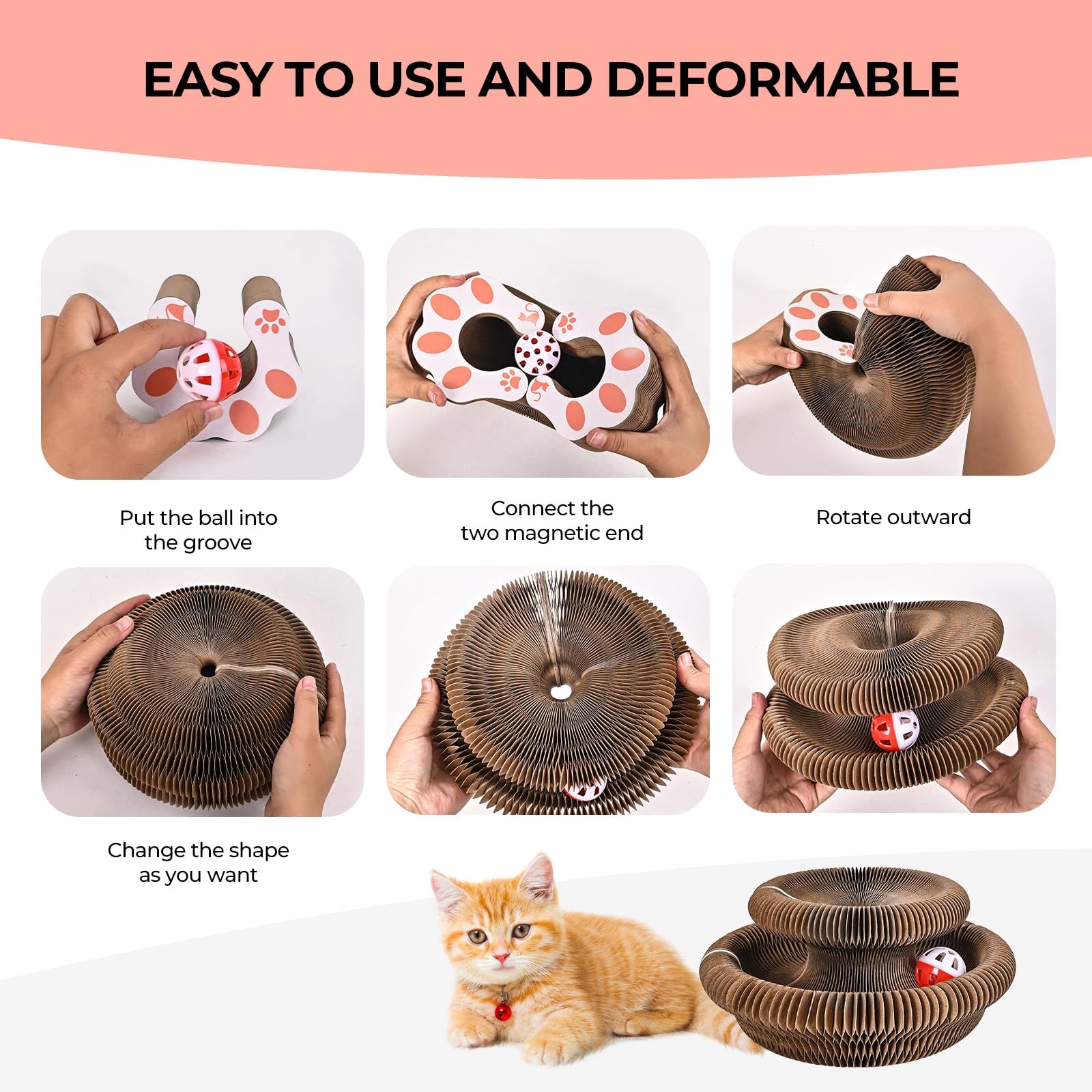 EASY TO USE AND DEFORMABLE

Put the ball into the groove

Connect the two magnetic end

Rotate outward

Change the shape as you want