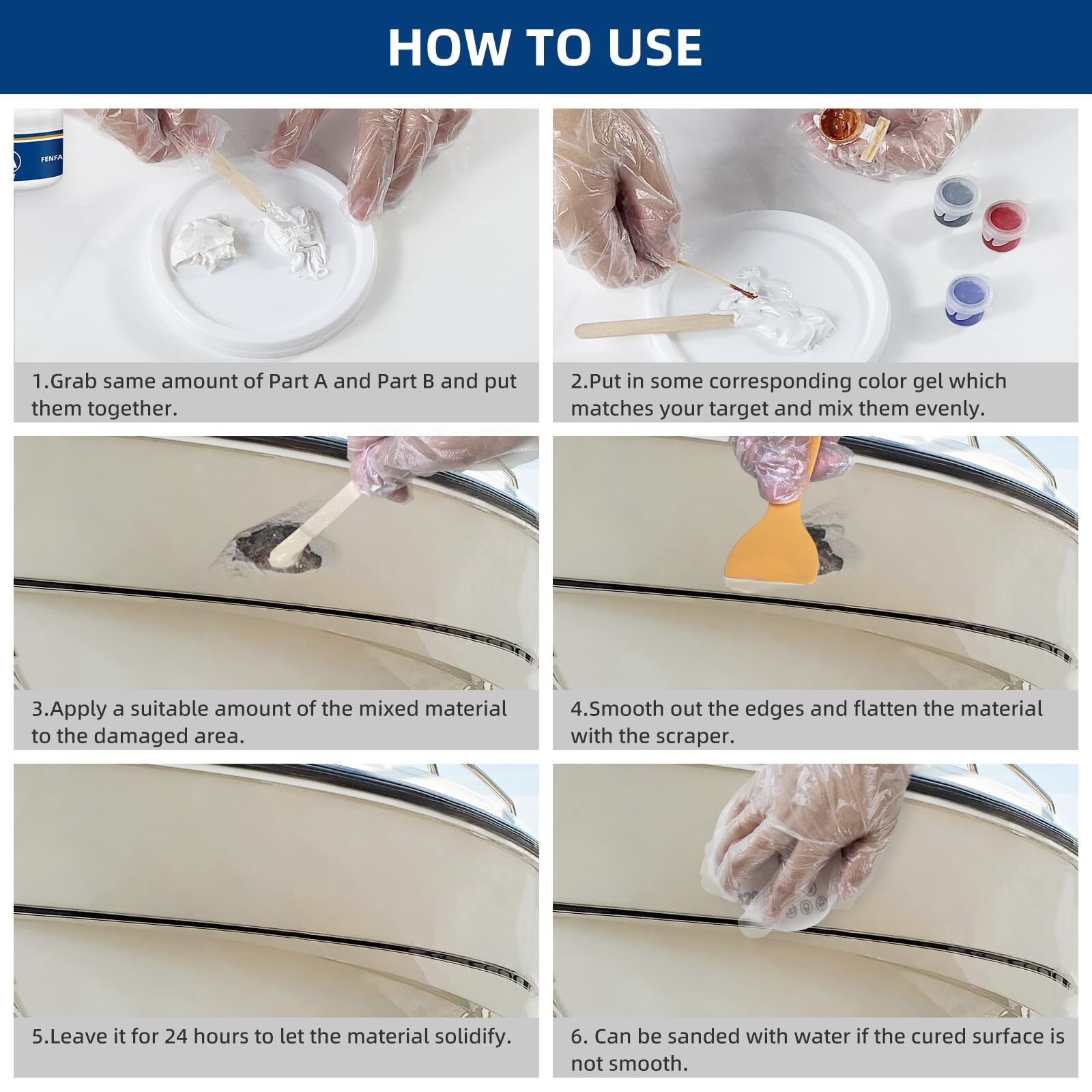 HOW TO USE

FENFA

1.Grab same amount of Part A and Part B and put them together.

2.Put in some corresponding color gel which matches your target and mix them evenly.

3.Apply a suitable amount of the mixed material to the damaged area.

4.Smooth out the edges and flatten the material with the scraper.

5.Leave it for 24 hours to let the material solidify.

6. Can be sanded with water if the cured surface is not smooth.