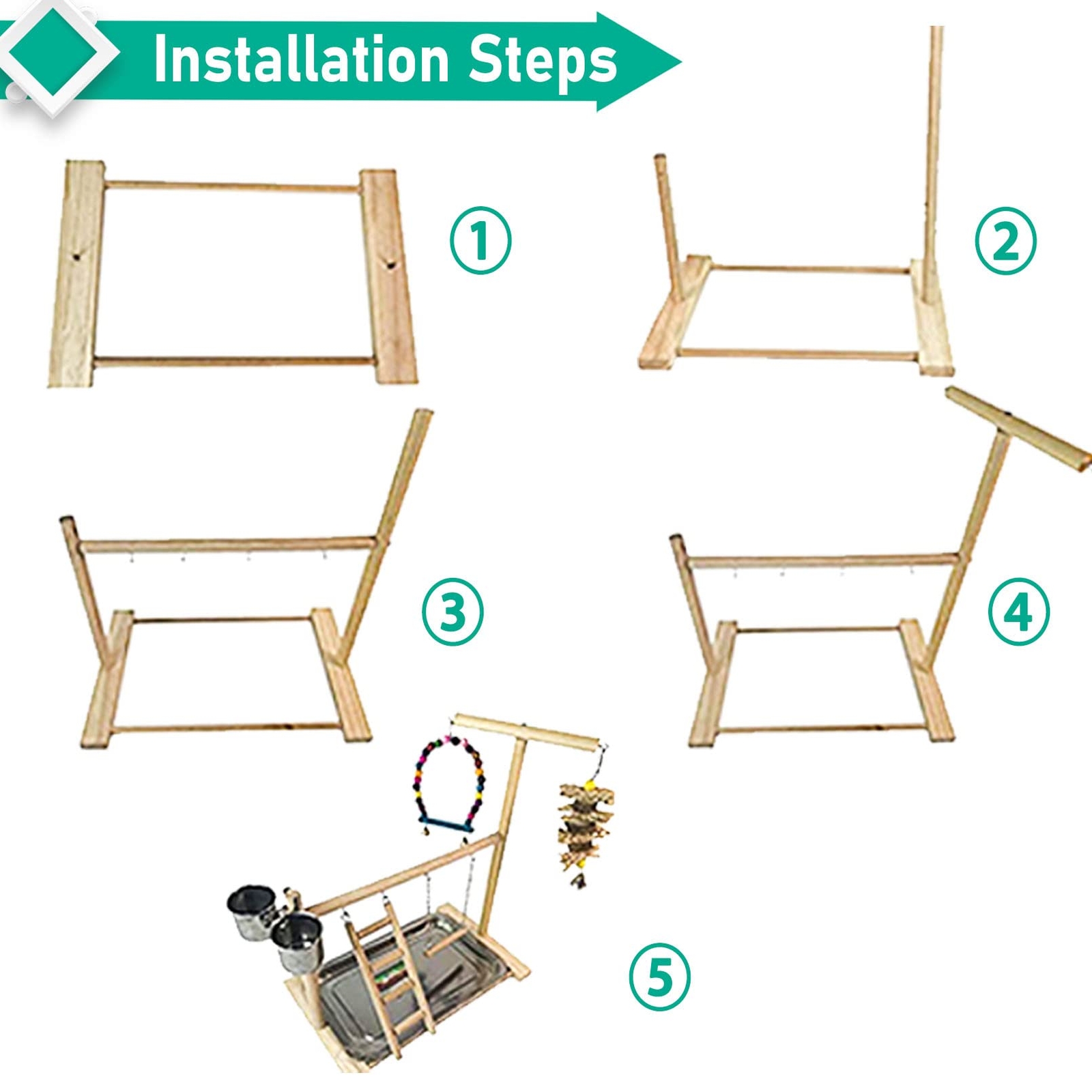 Installation Steps

①

②

③

④

⑤