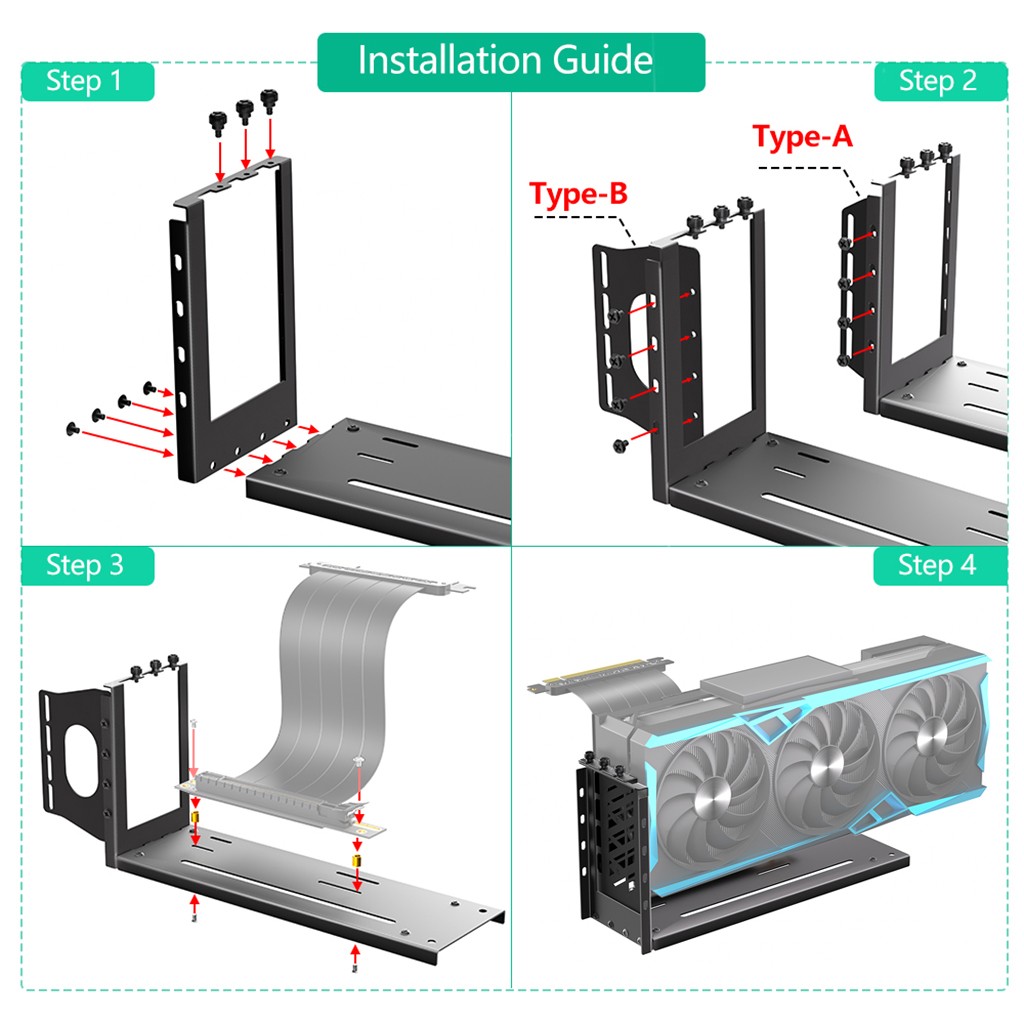 Installation Guide

Step 1

Step 2

Type-A

Type-B

Step 3

Step 4