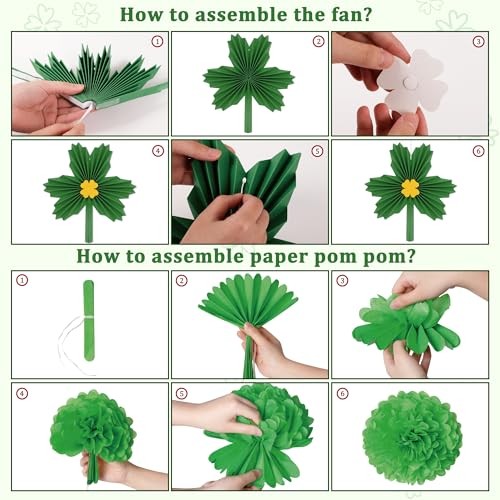 How to assemble the fan?

①

②

③

④

⑤

⑥

How to assemble paper pom pom?

①

②

③

④

⑤

⑥