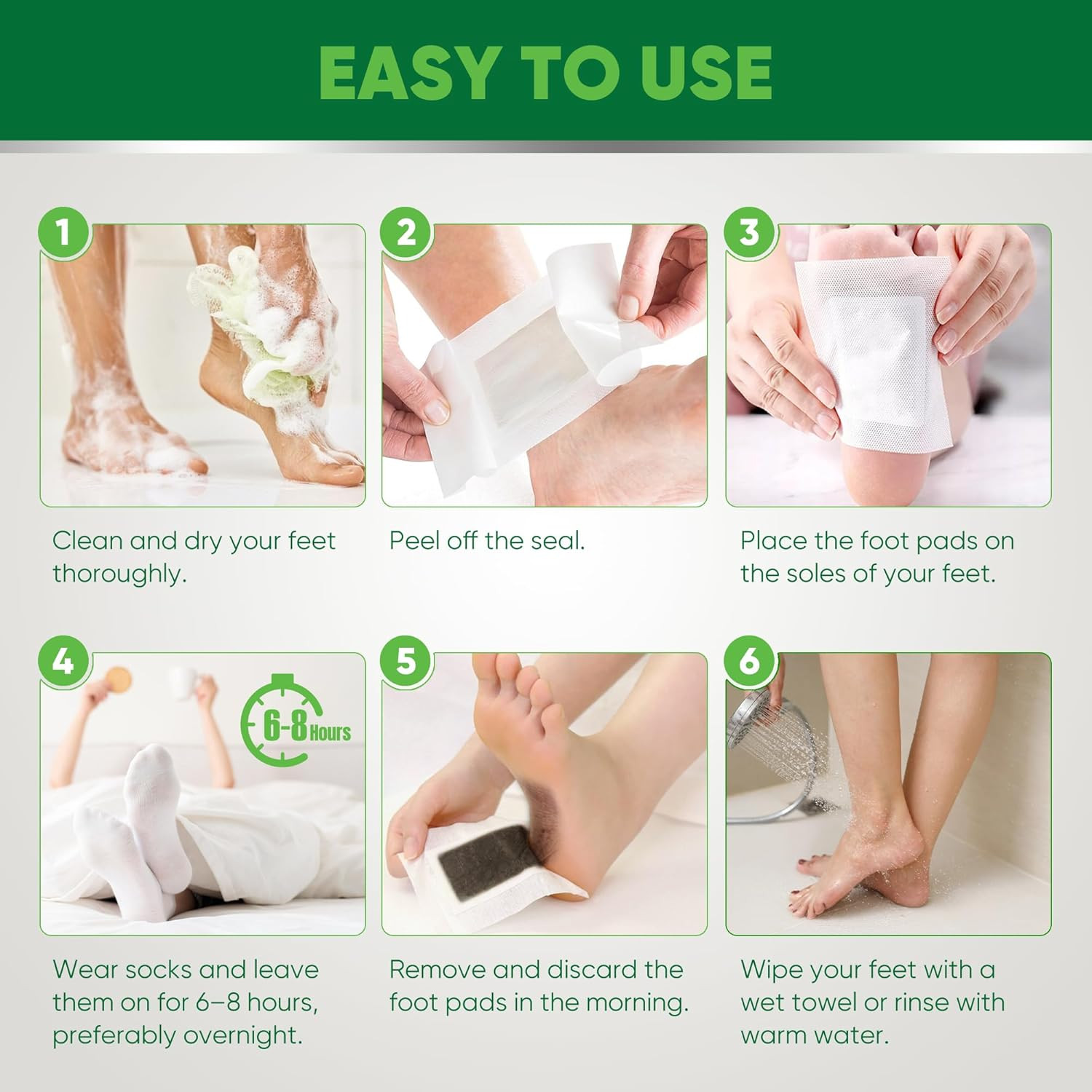 EASY TO USE

1

Clean and dry your feet thoroughly.

2

Peel off the seal.

3

Place the foot pads on the soles of your feet.

4

6-8 Hours

Wear socks and leave them on for 6–8 hours, preferably overnight.

5

Remove and discard the foot pads in the morning.

6

Wipe your feet with a wet towel or rinse with warm water.