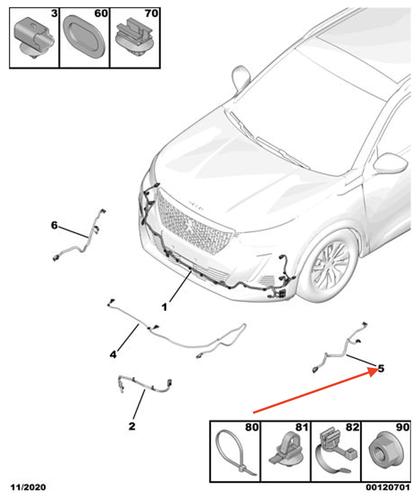 3
60
70
6
1
4
5
2
80
81
82
90
11/2020
00120701