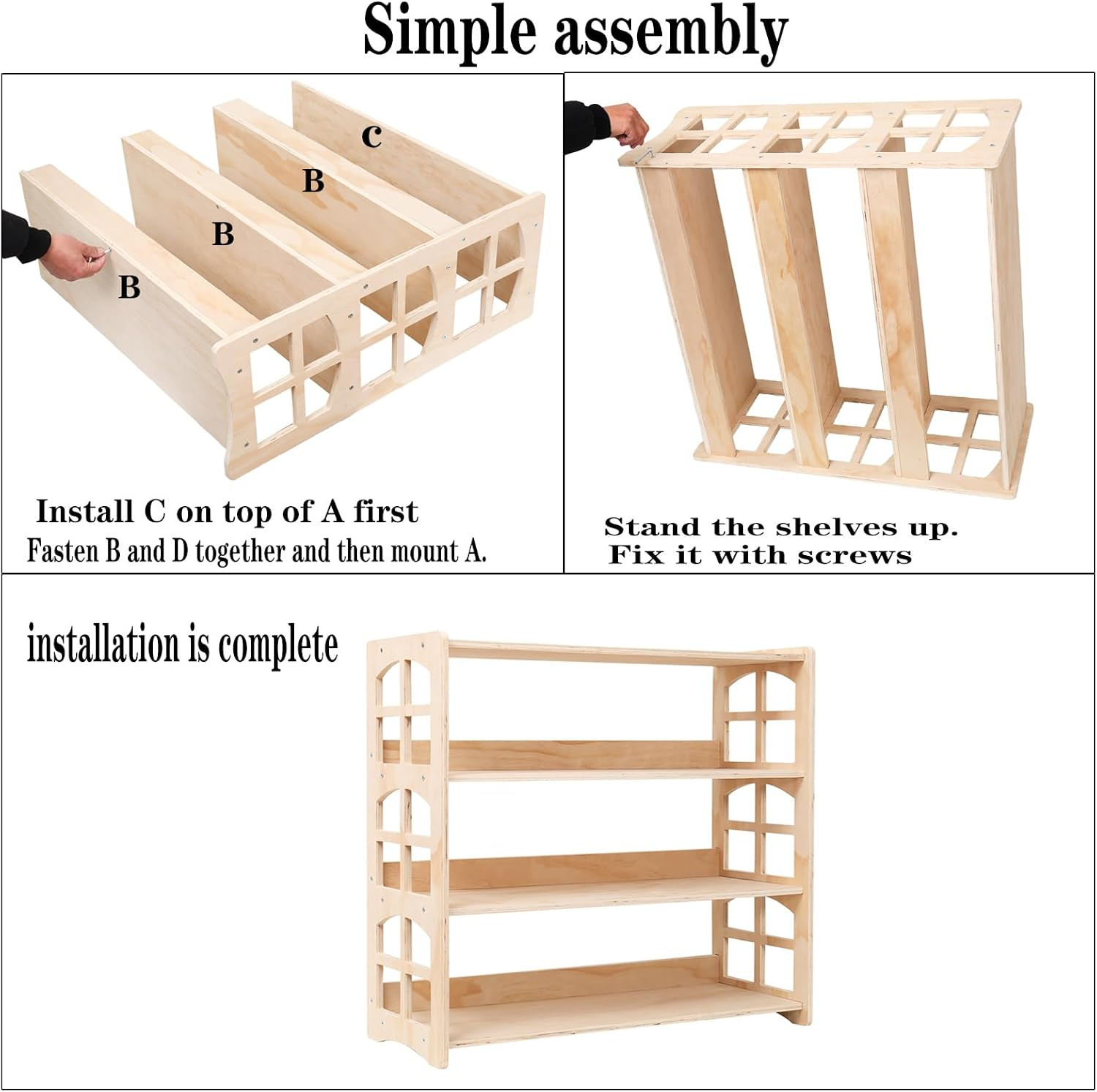 Simple assembly

C

B

B

B

Install C on top of A first
Fasten B and D together and then mount A.

Stand the shelves up.
Fix it with screws

installation is complete