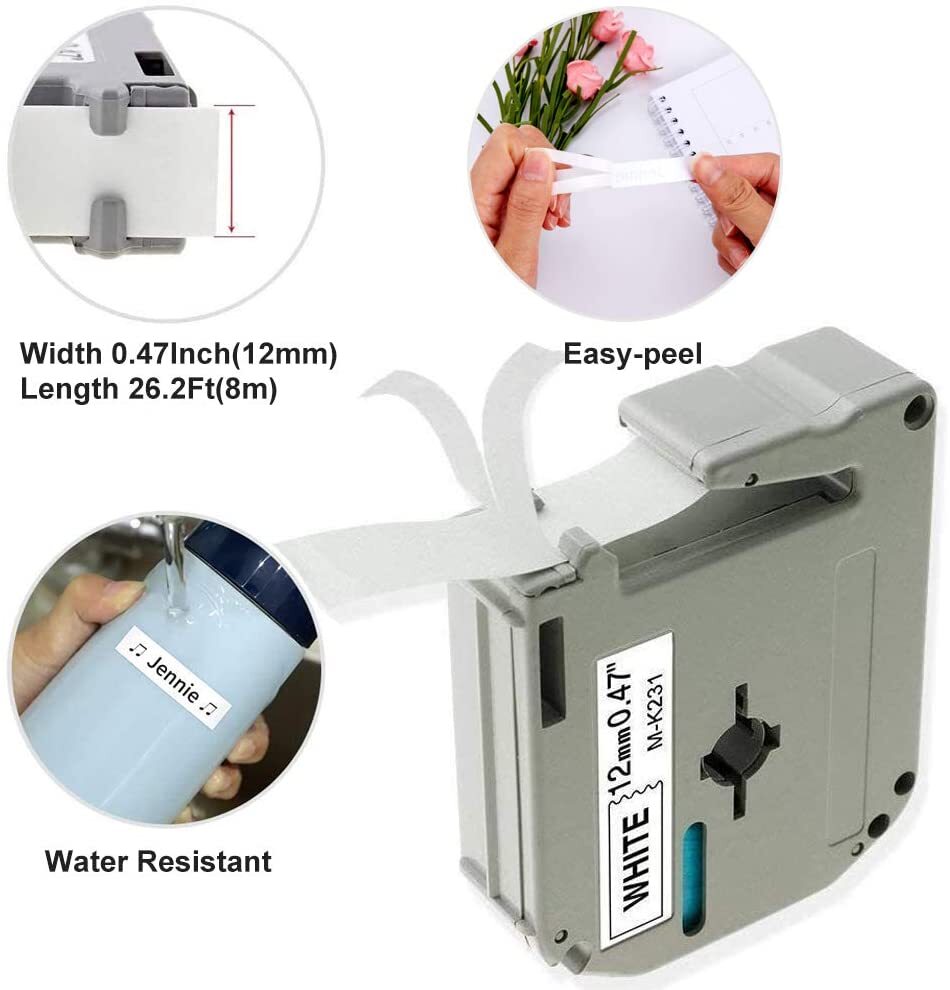 Width 0.47Inch(12mm)
Length 26.2Ft(8m)

Easy-peel

♫ Jennie ♫

Water Resistant

WHITE 12mm 0.47"
M-K231