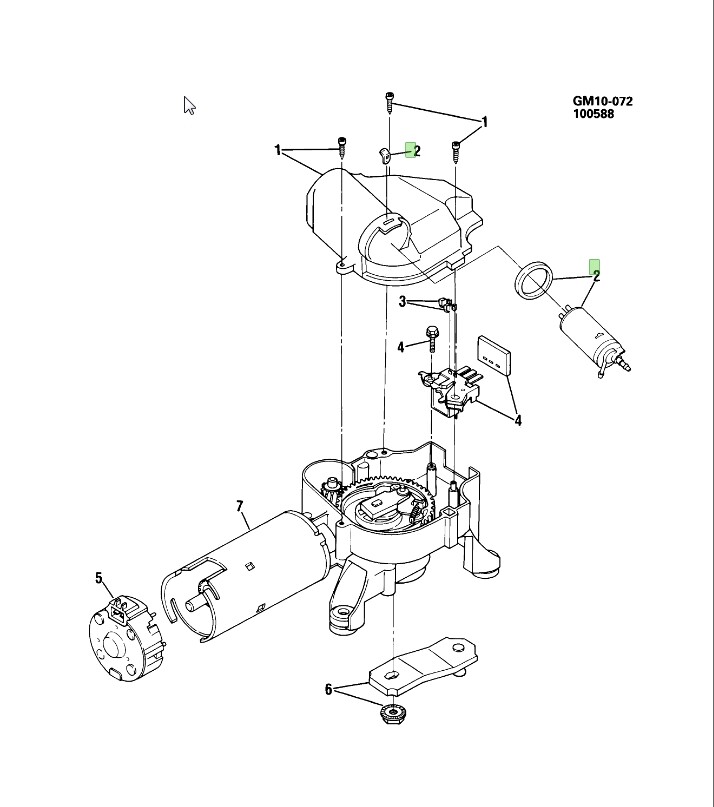 GM10-072
100588

1
1
2
2
3
4
4
7
5
6