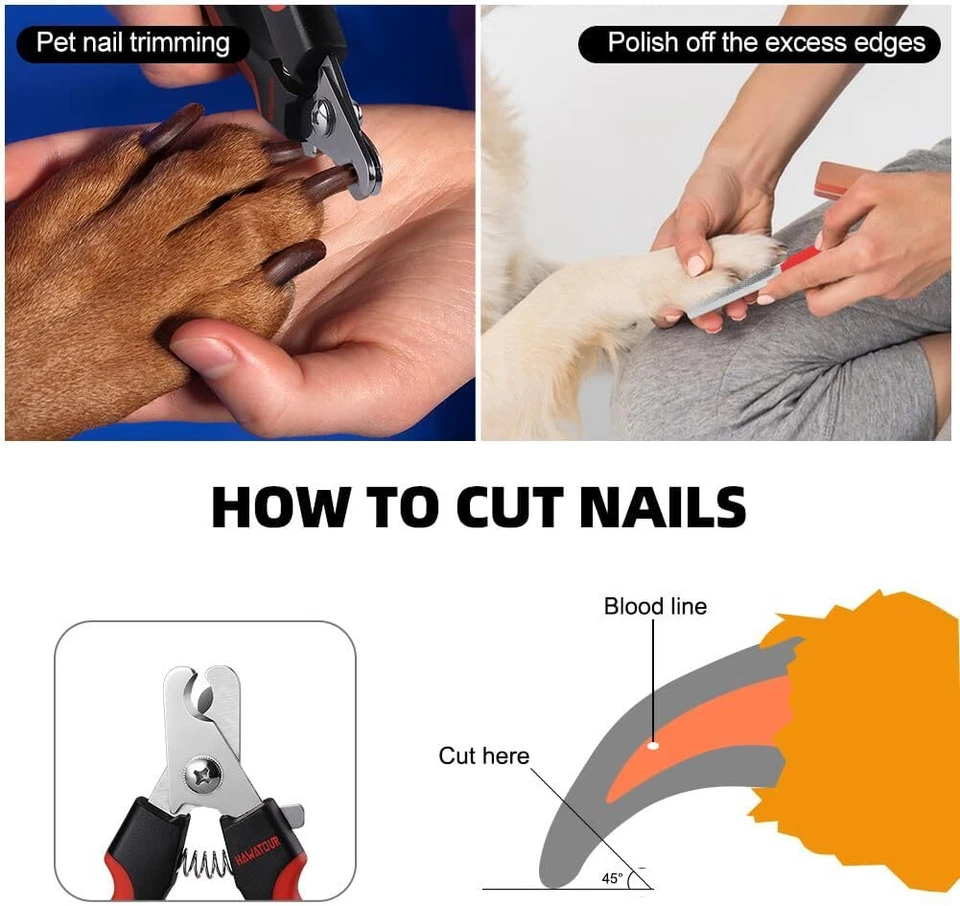 Pet nail trimming

Polish off the excess edges

HOW TO CUT NAILS

HAWATOUR

Blood line

Cut here

45°