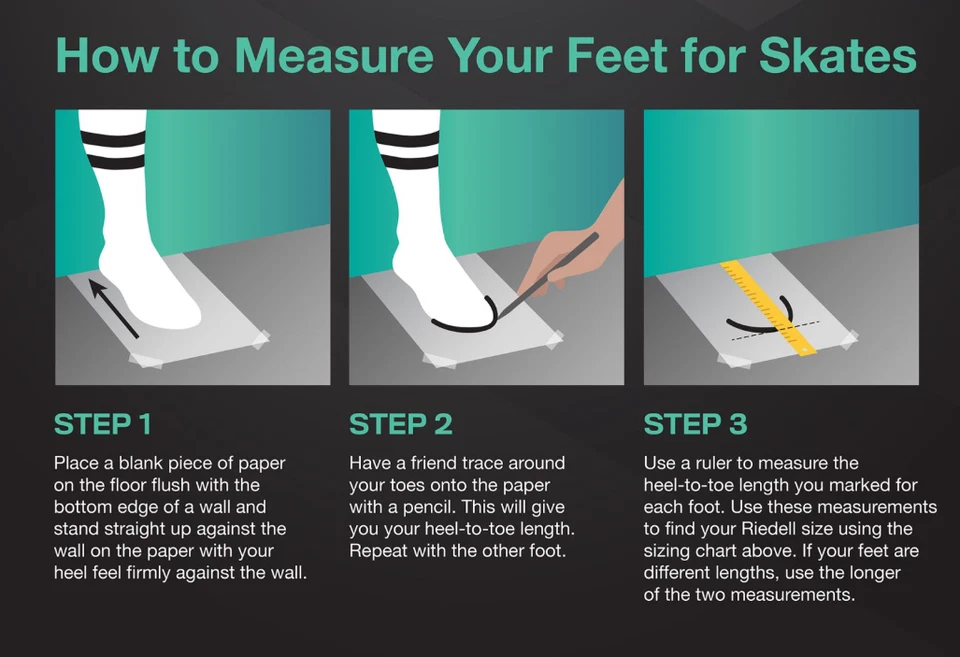 How to Measure Your Feet for Skates

STEP 1

Place a blank piece of paper on the floor flush with the bottom edge of a wall and stand straight up against the wall on the paper with your heel feel firmly against the wall.

STEP 2

Have a friend trace around your toes onto the paper with a pencil. This will give you your heel-to-toe length. Repeat with the other foot.

STEP 3

Use a ruler to measure the heel-to-toe length you marked for each foot. Use these measurements to find your Riedell size using the sizing chart above. If your feet are different lengths, use the longer of the two measurements.