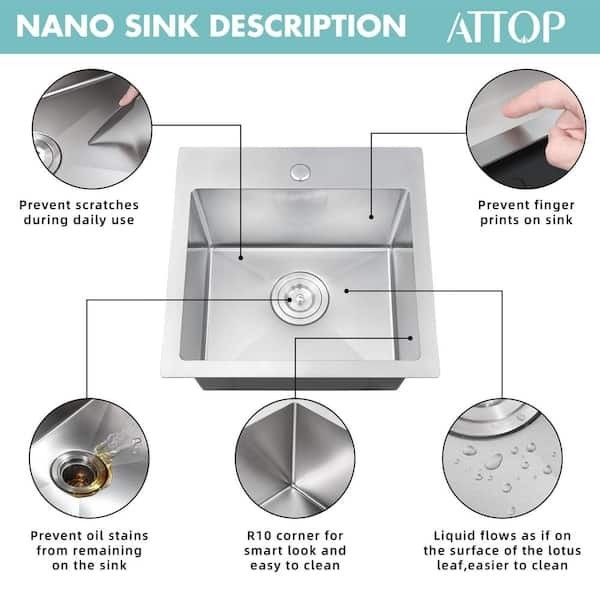 NANO SINK DESCRIPTION ATTOP

Prevent scratches during daily use

Prevent finger prints on sink

Prevent oil stains from remaining on the sink

R10 corner for smart look and easy to clean

Liquid flows as if on the surface of the lotus leaf,easier to clean