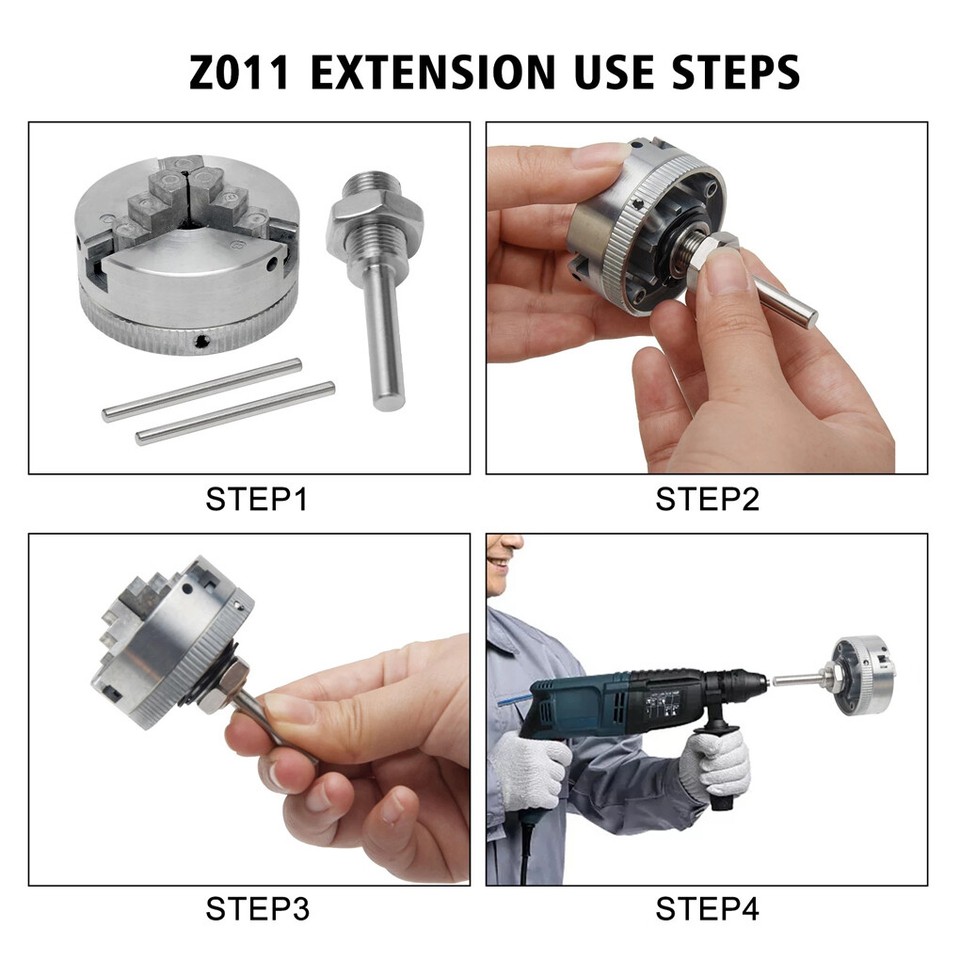 Z011 EXTENSION USE STEPS

STEP1

STEP2

STEP3

STEP4