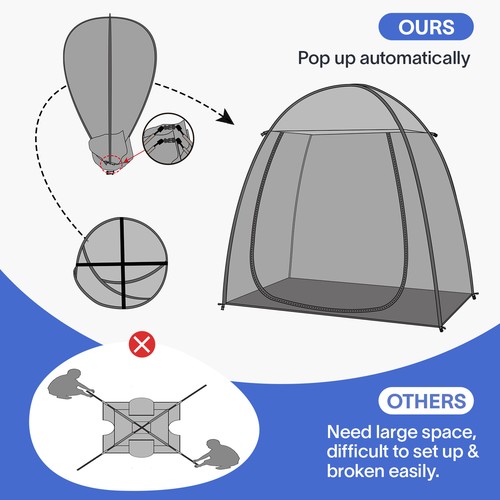 OURS

Pop up automatically

OTHERS

Need large space, difficult to set up & broken easily.