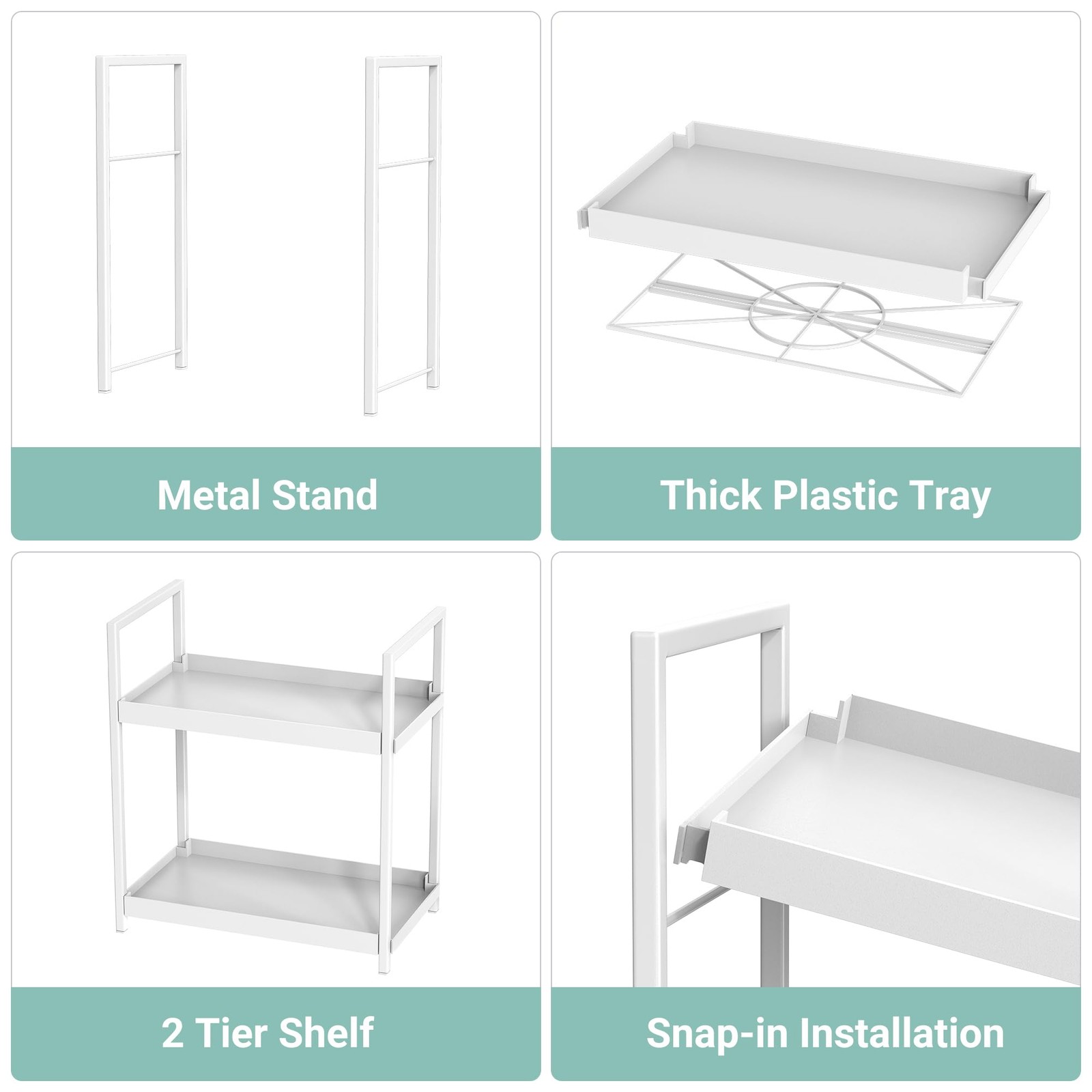 Metal Stand

Thick Plastic Tray

2 Tier Shelf

Snap-in Installation