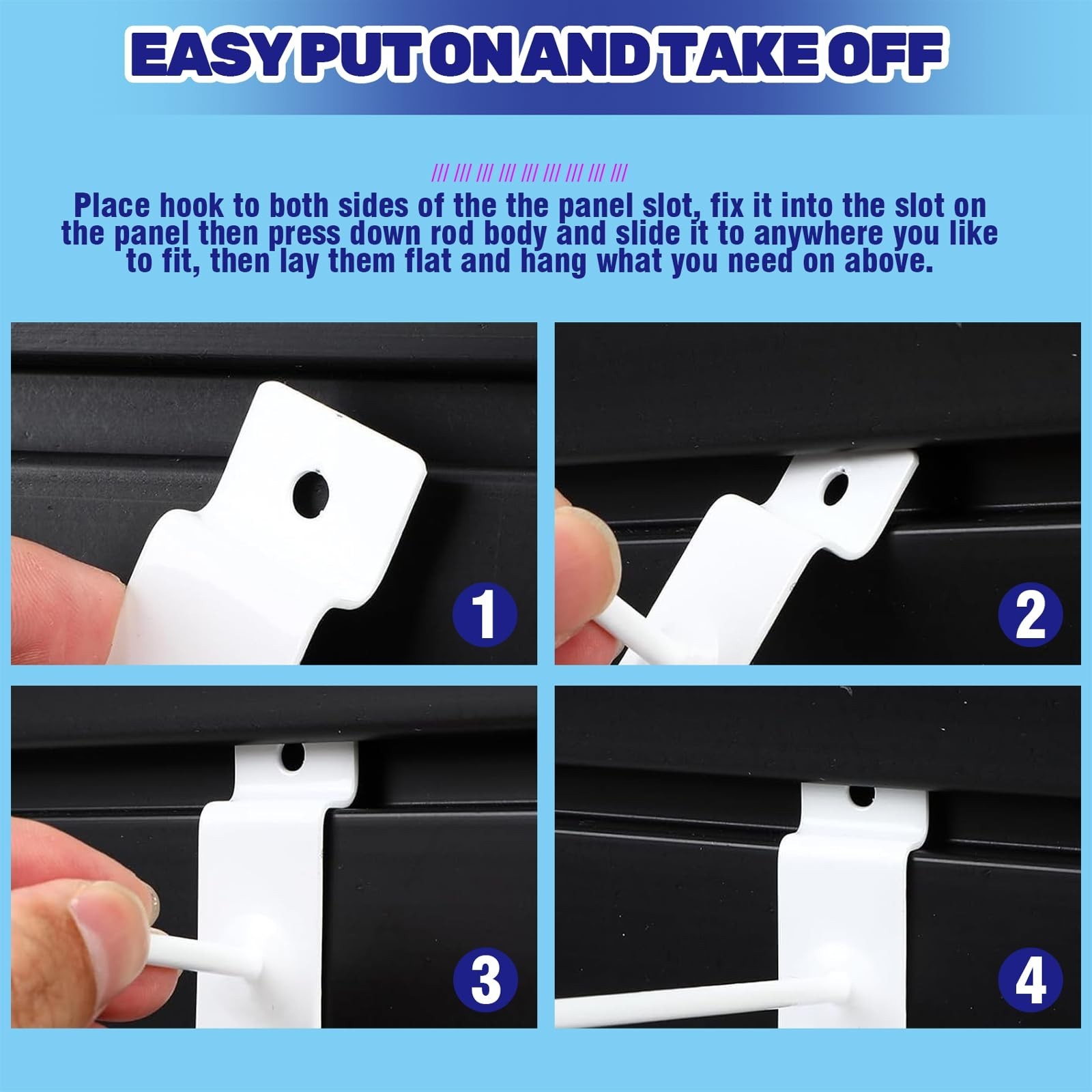 EASY PUT ON AND TAKE OFF

/// /// /// /// /// /// /// /// /// ///

Place hook to both sides of the the panel slot, fix it into the slot on the panel then press down rod body and slide it to anywhere you like to fit, then lay them flat and hang what you need on above.

1

2

3

4