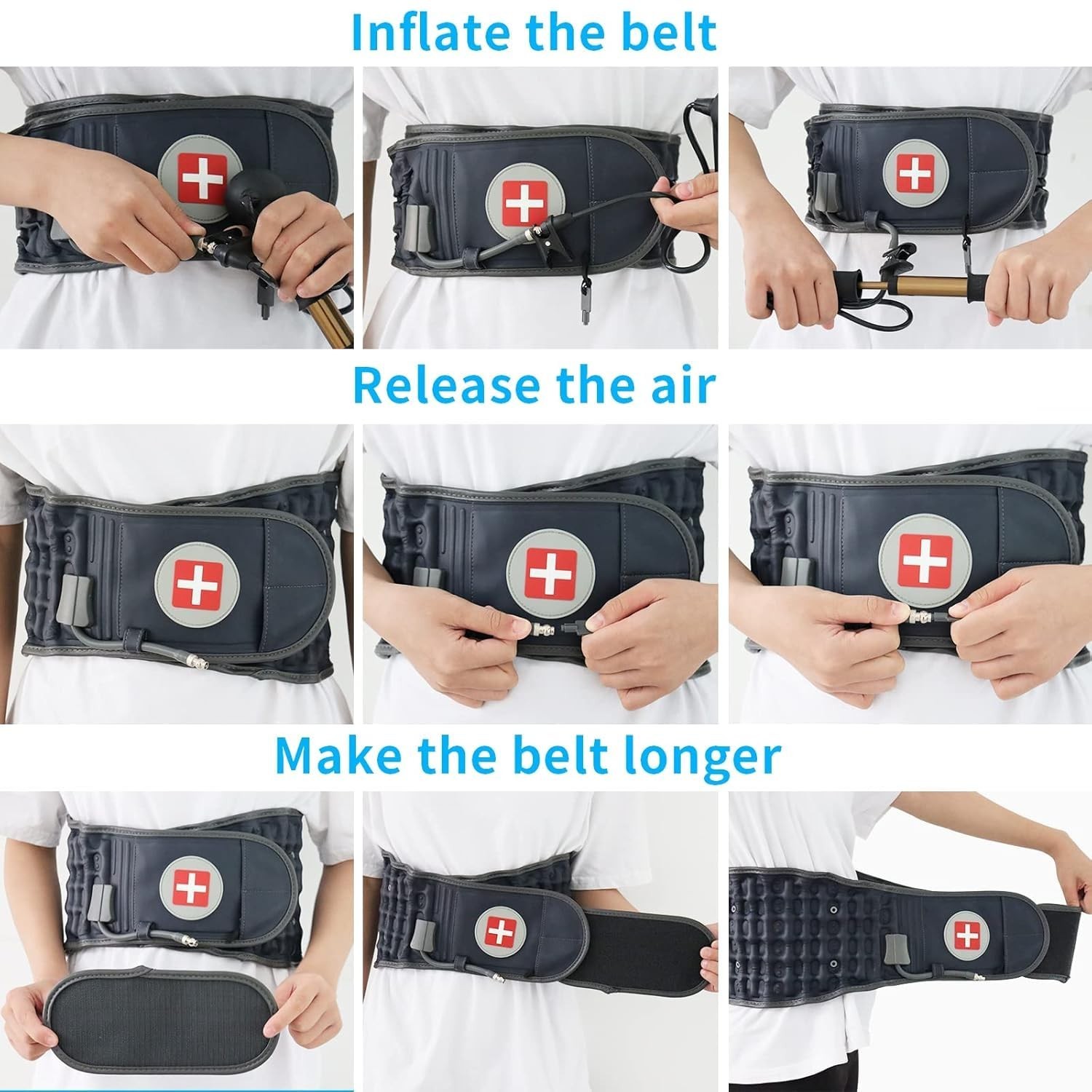 Inflate the belt

Release the air

Make the belt longer